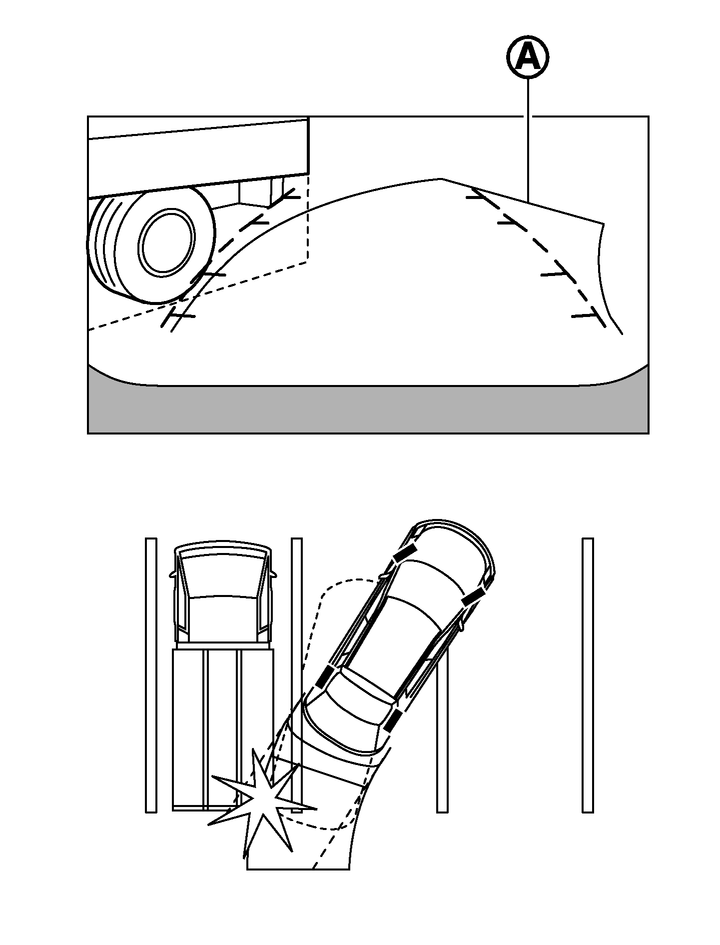 A