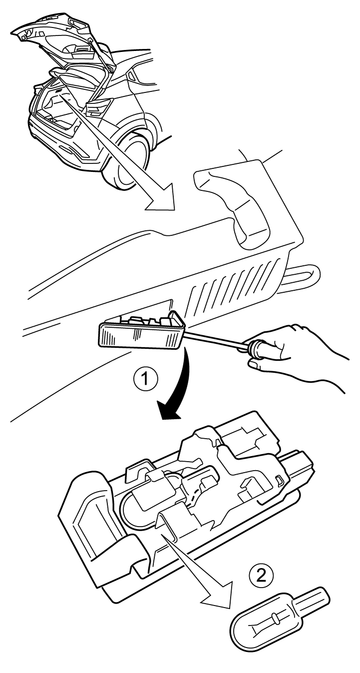 1

2