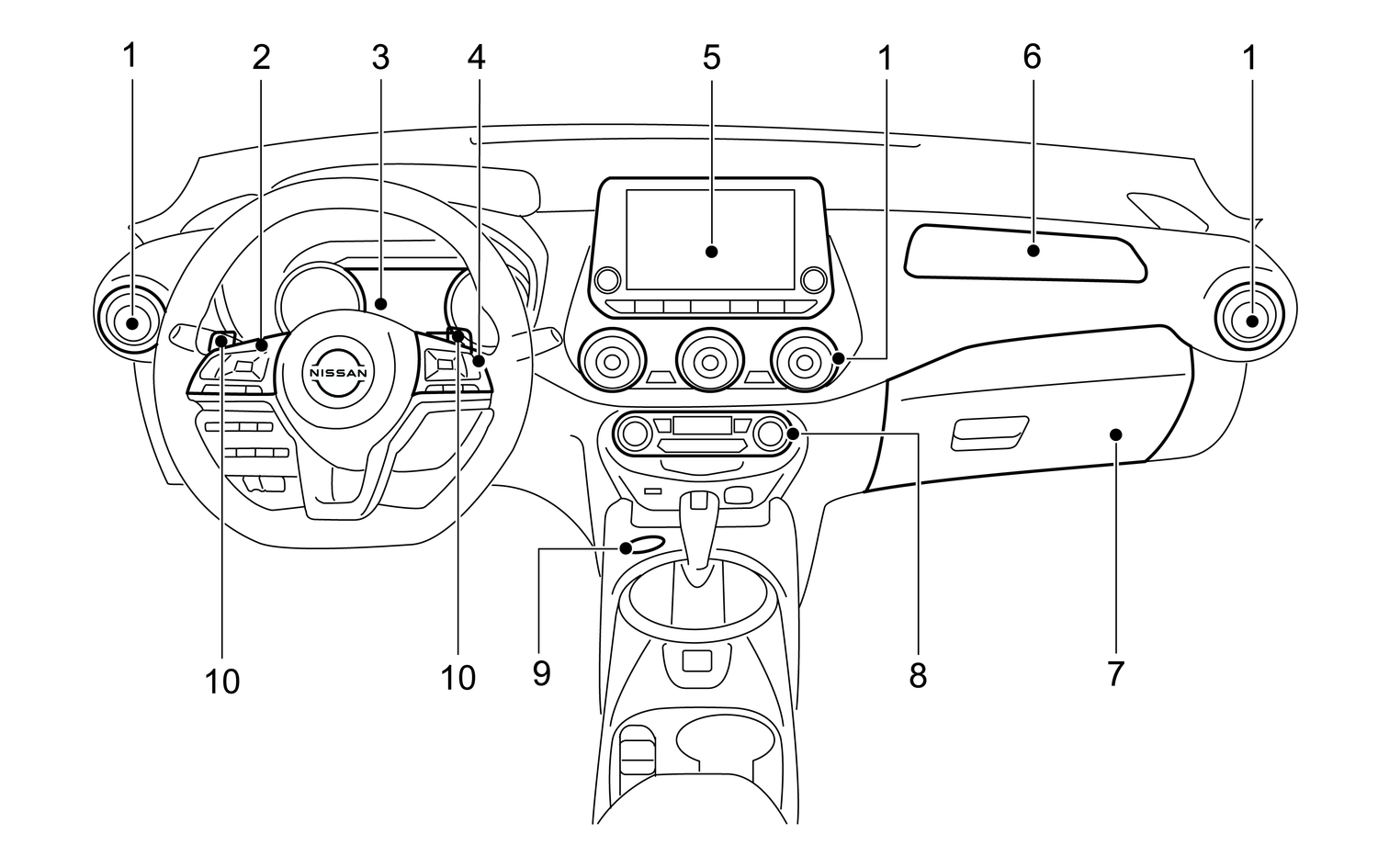 1
2
3
4
5
1
6
1
NISSAN
10
10
9
8
7