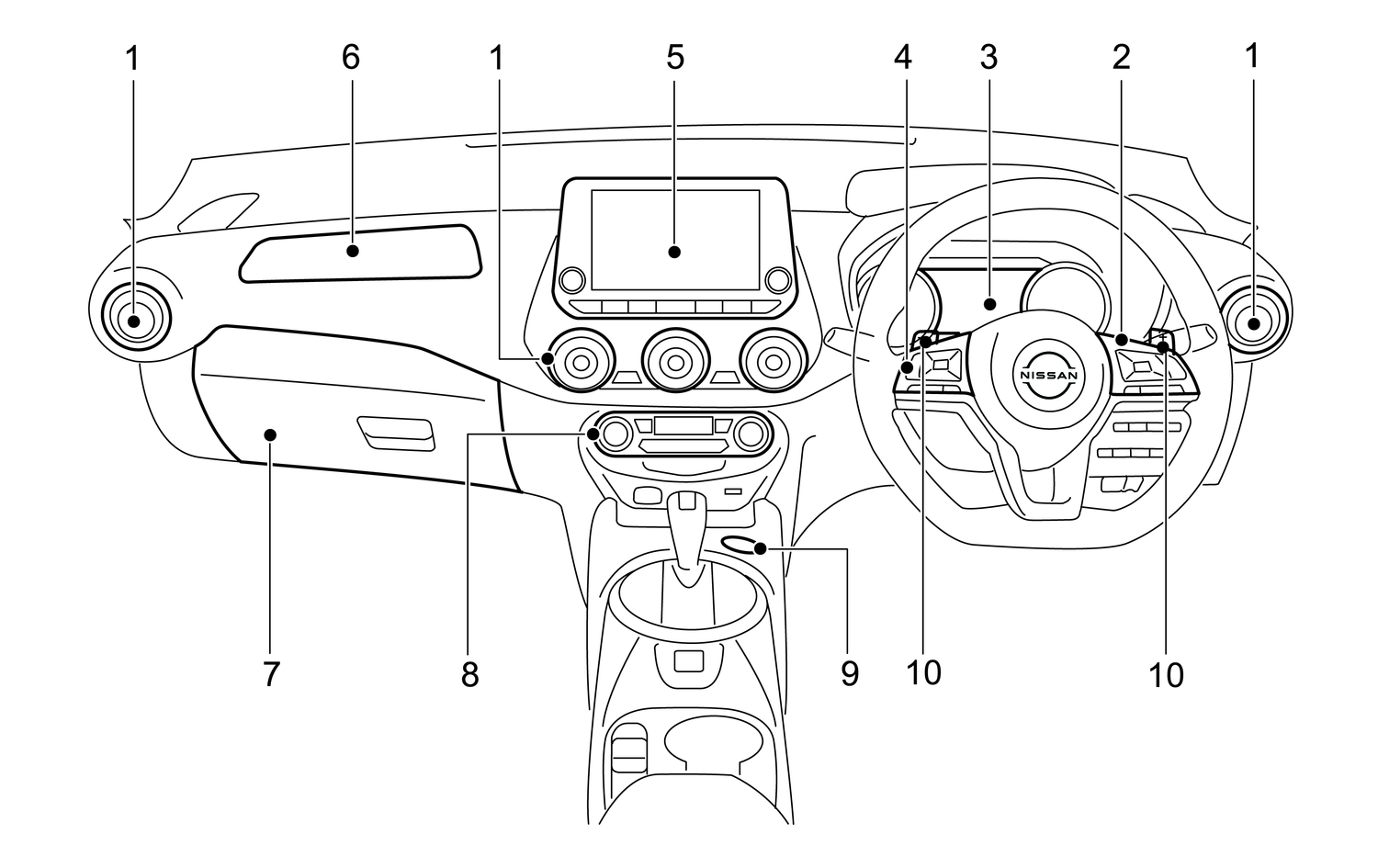 1
6
1
5
4
3
2
1
NISSAN
7
8
9
10
10