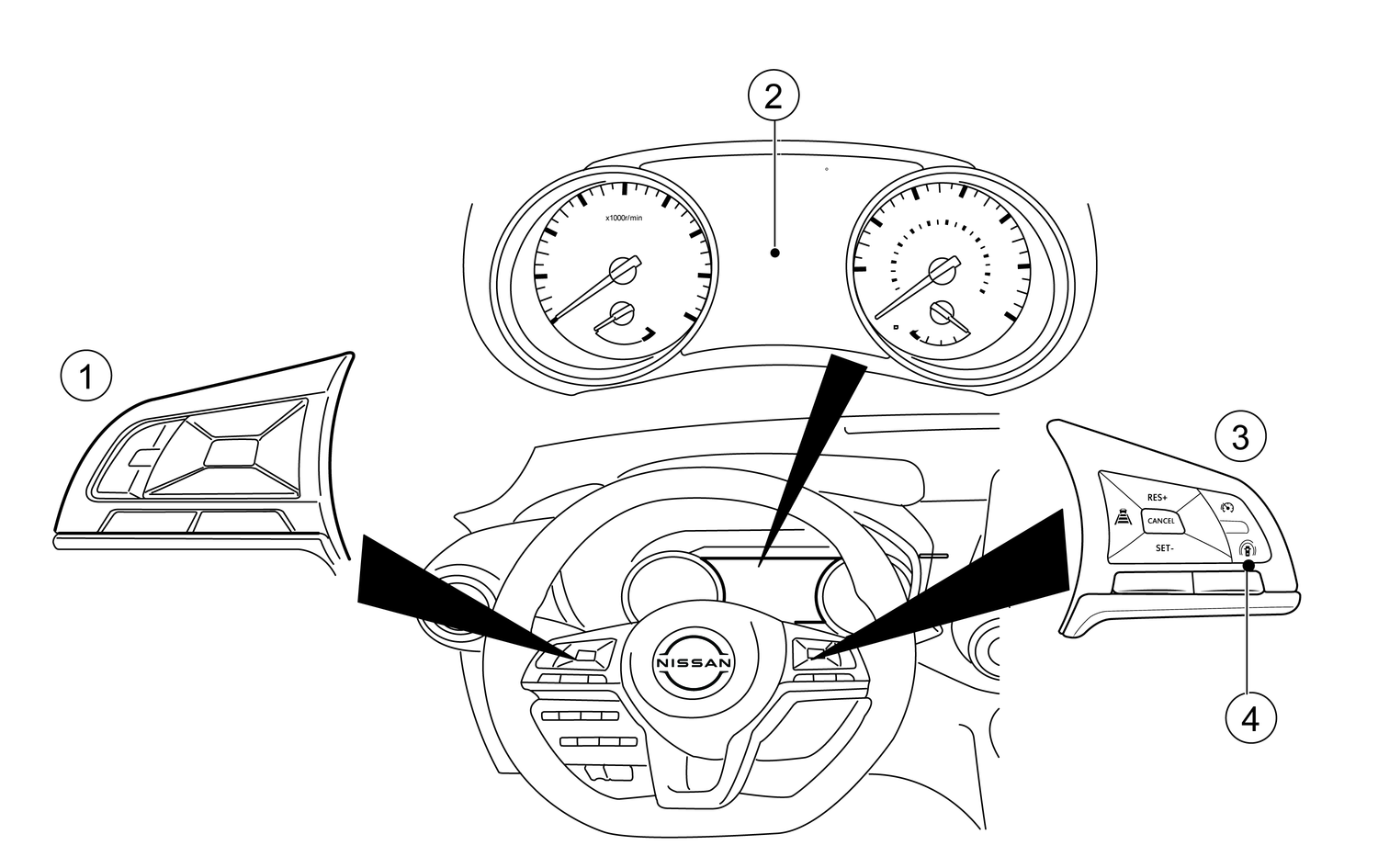 2

x1000r/min

1

3

RES+

CANCEL

SET-

NISSAN

4