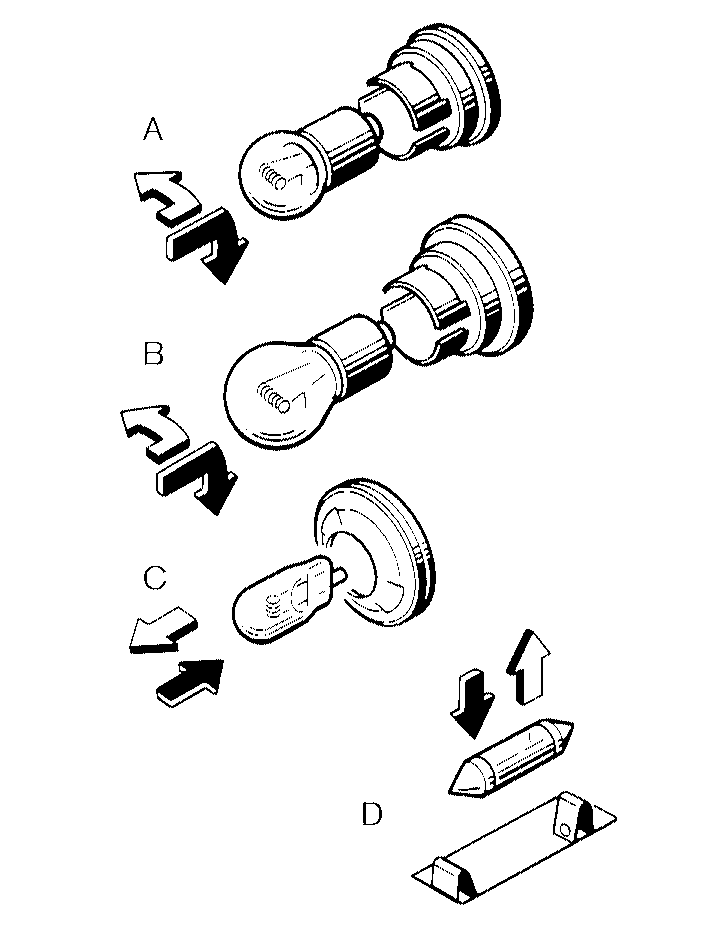 A

B

C

D