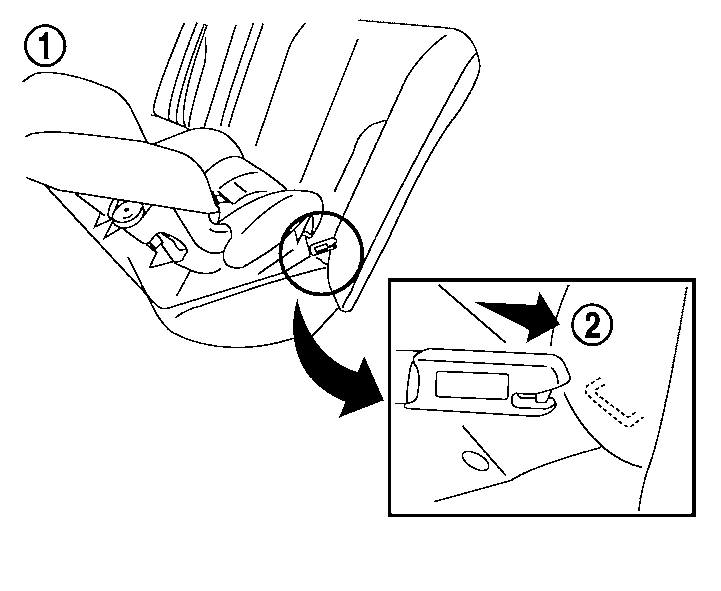 ①

②