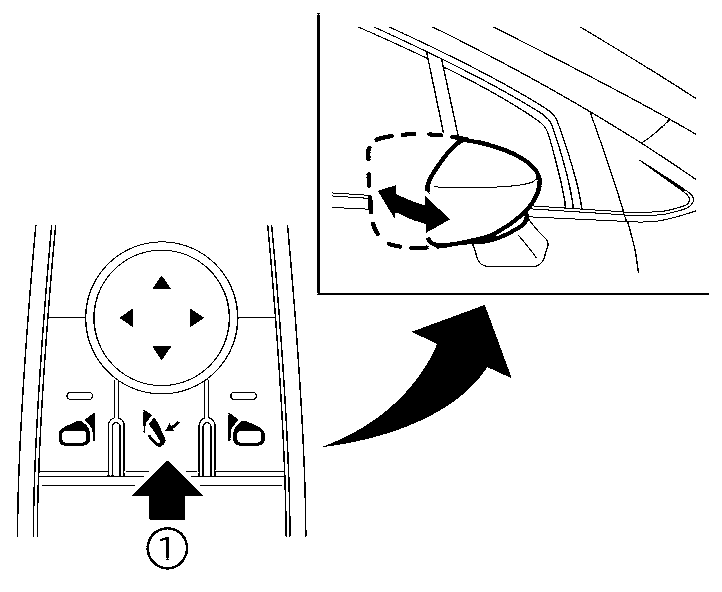 ①