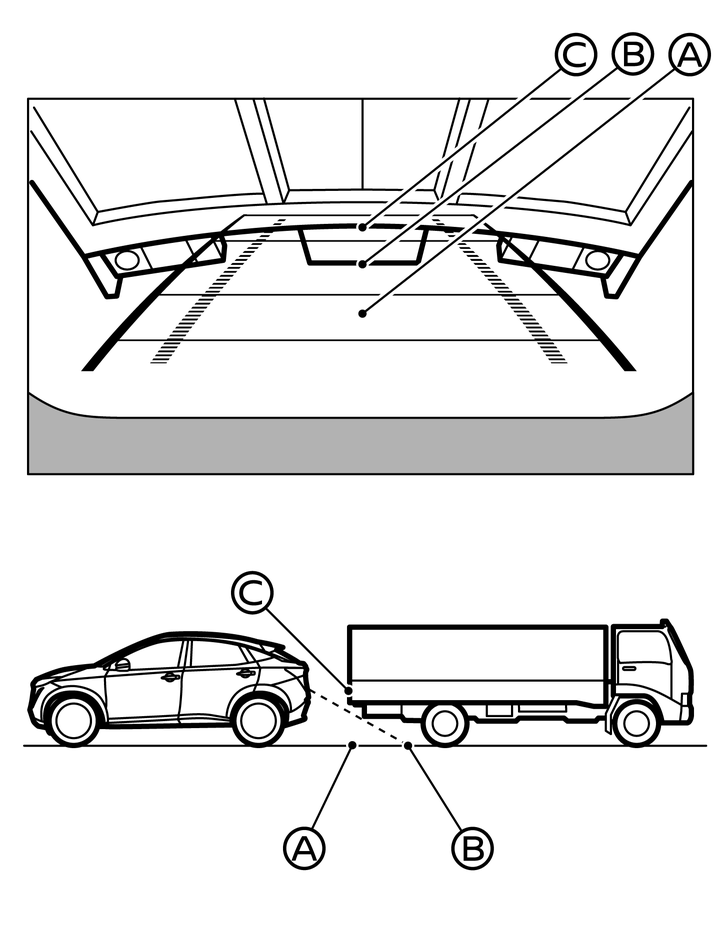 C B A

C

A B