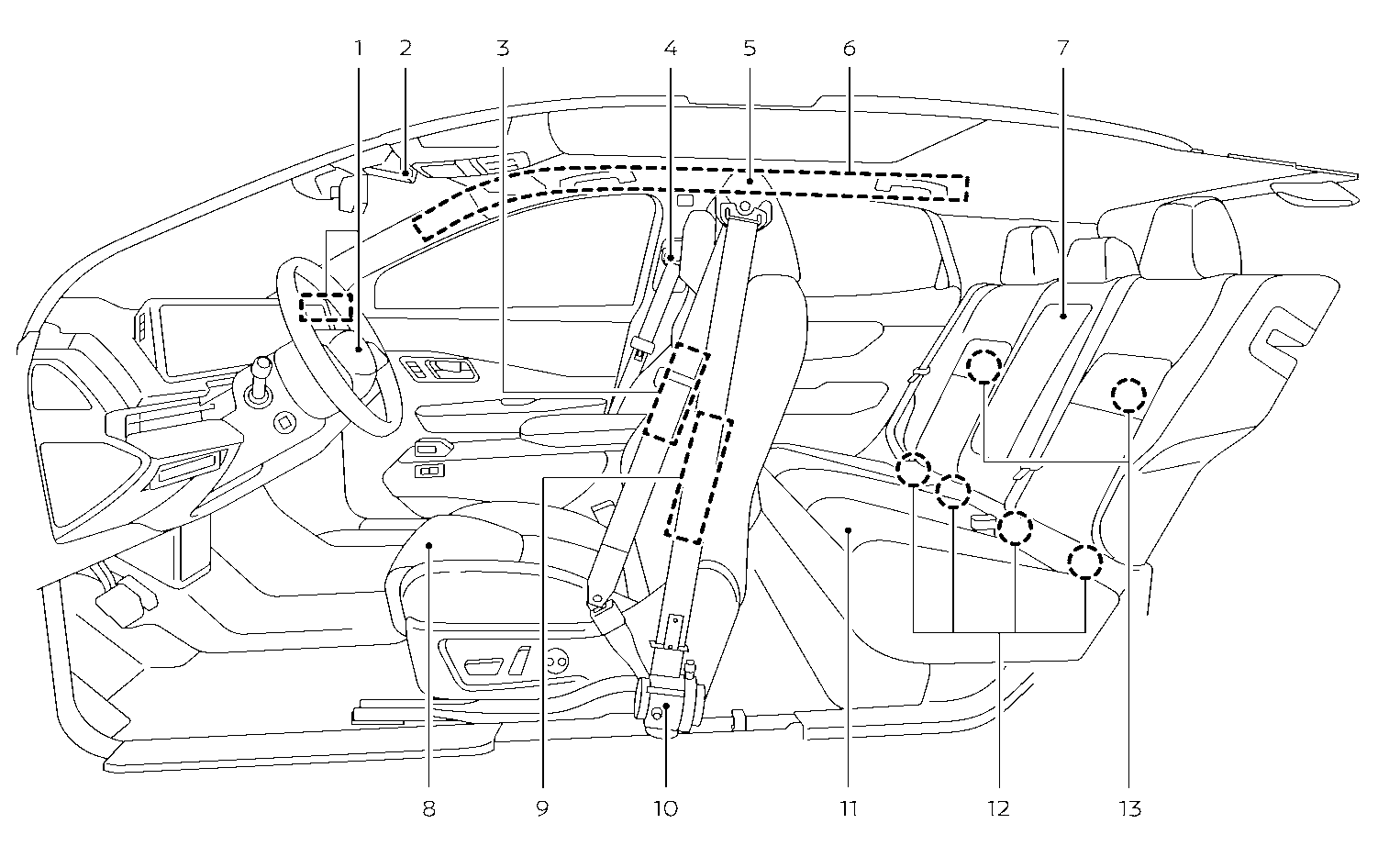 1 2 3 4 5 6 7

8 9 10 11 12 13