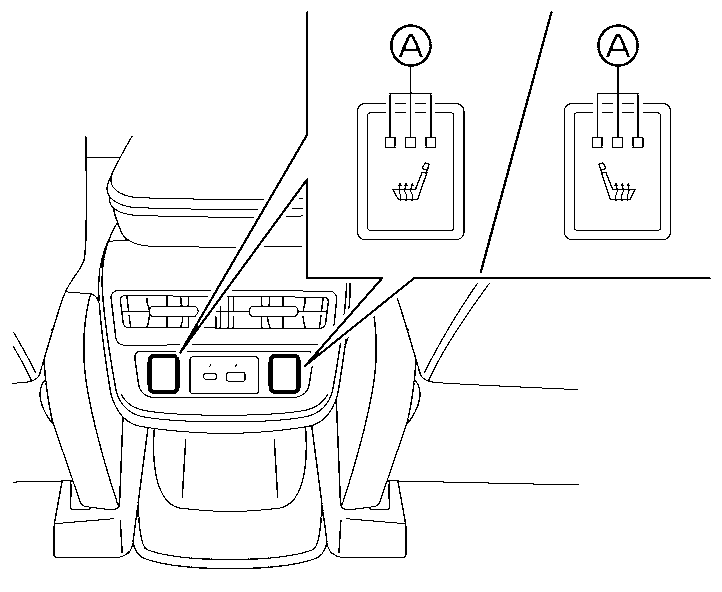 A

A