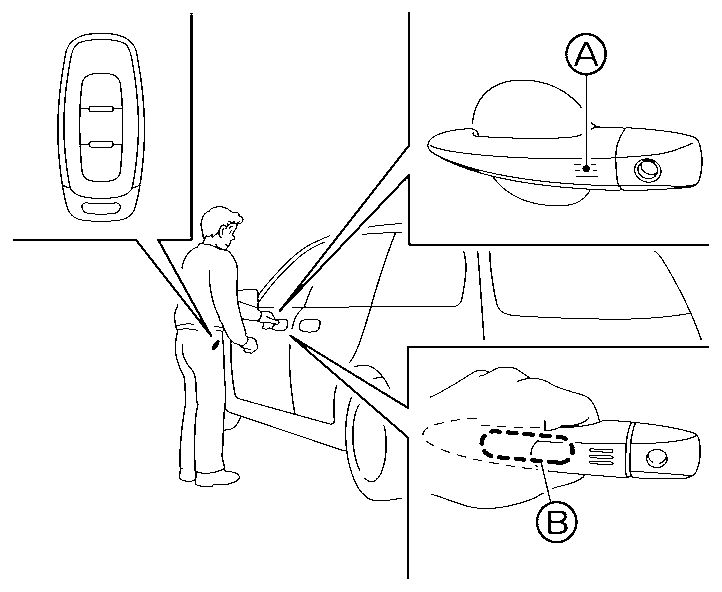 A

B