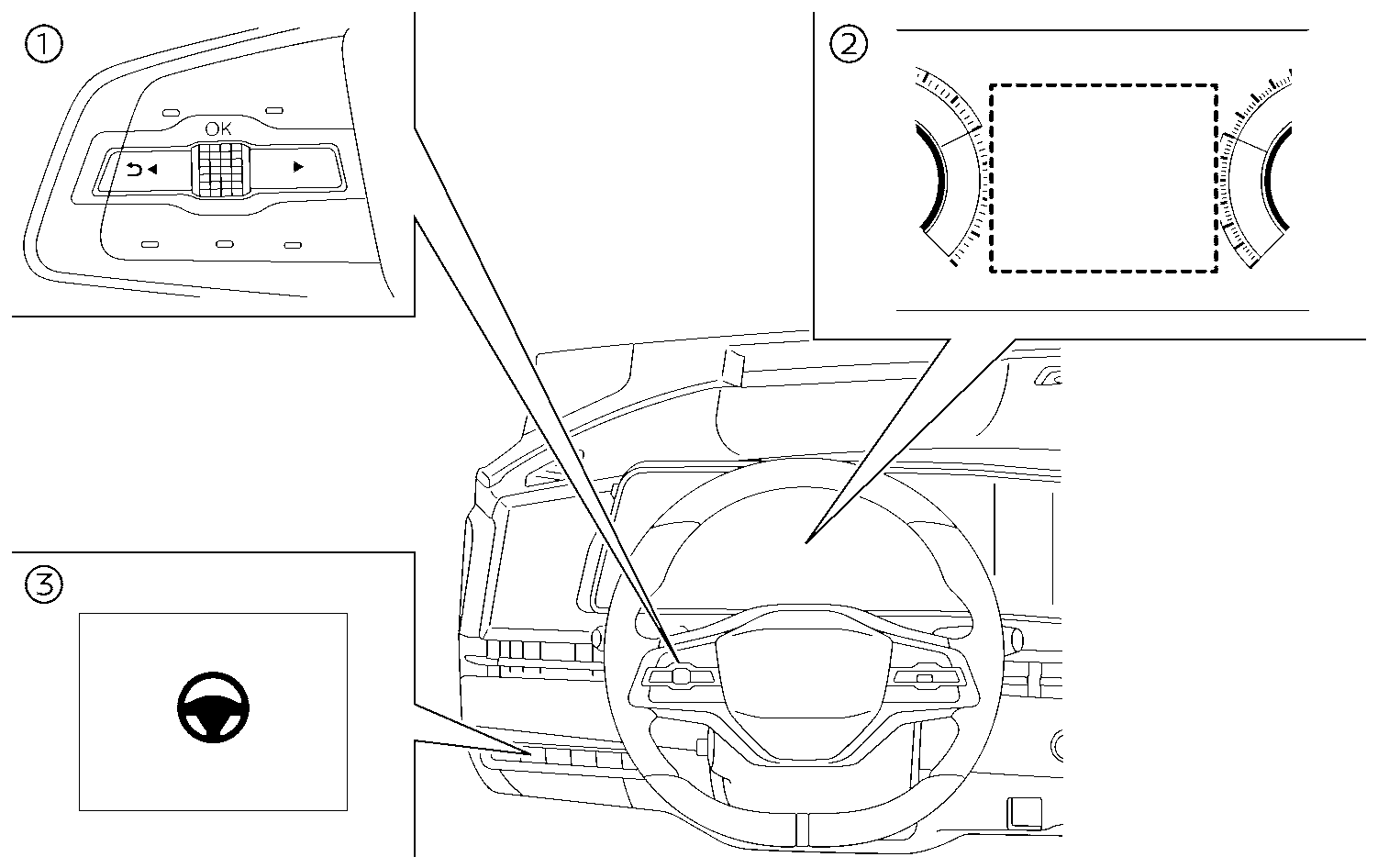 ①

OK

②

③