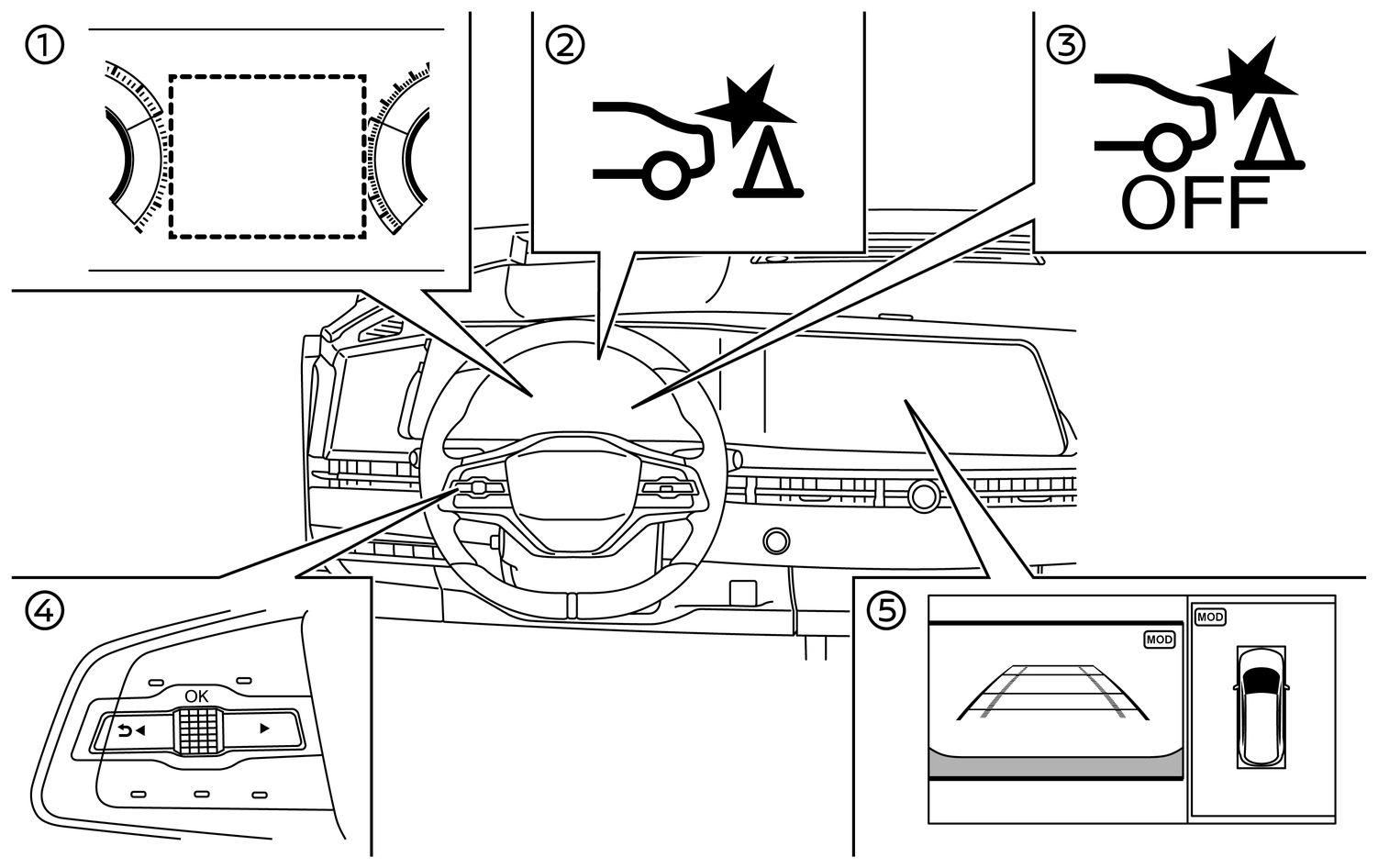 ①
②
③
OFF
④
OK
⑤
MOD
MOD