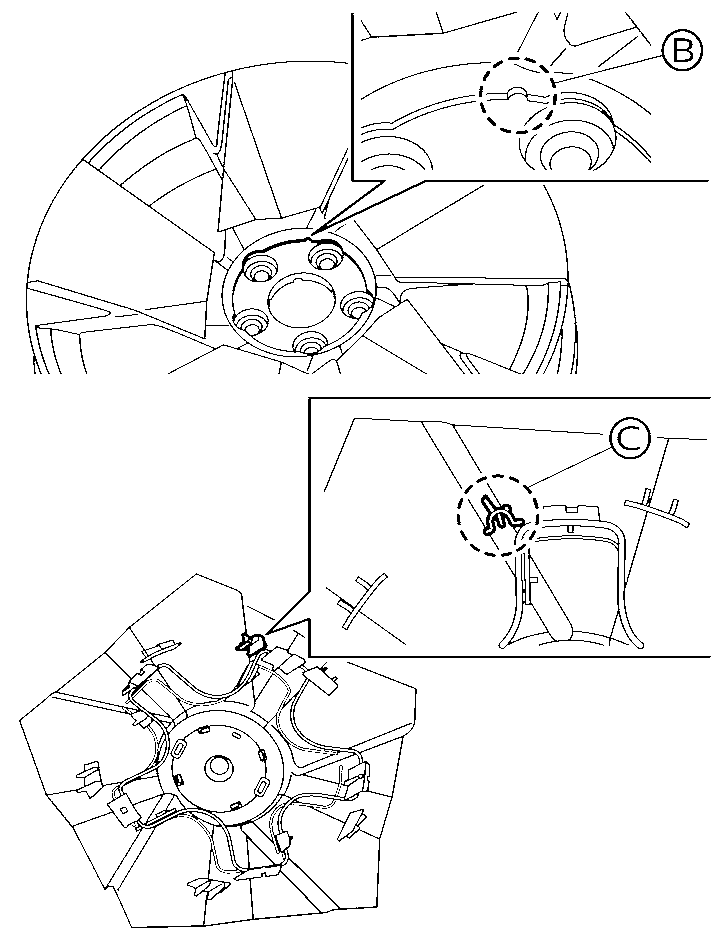 B

C