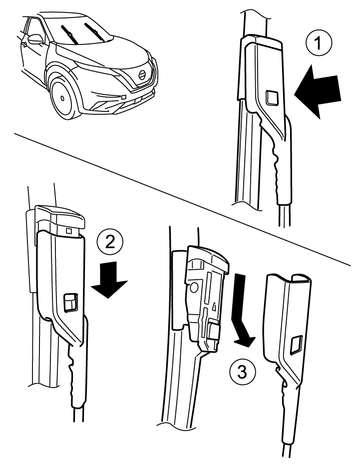 1

2

3