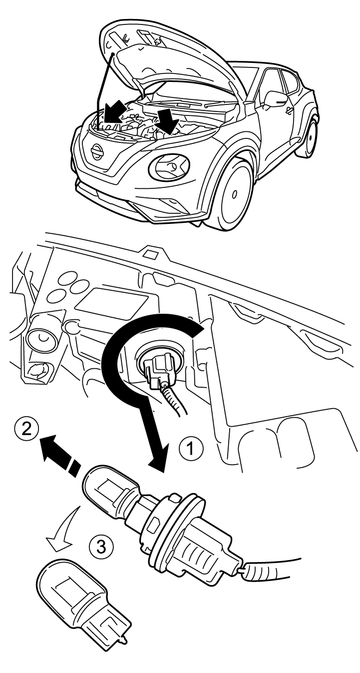 ②
①
③