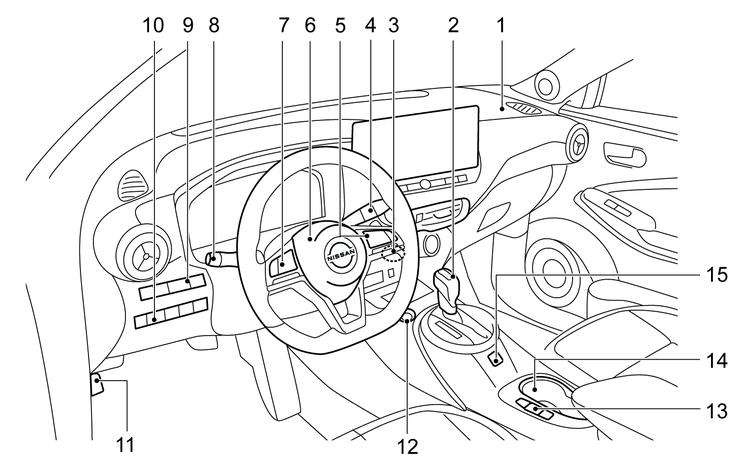 10 9 8 7 6 5 4 3 2 1

NISSAN

15

14

13

11

12