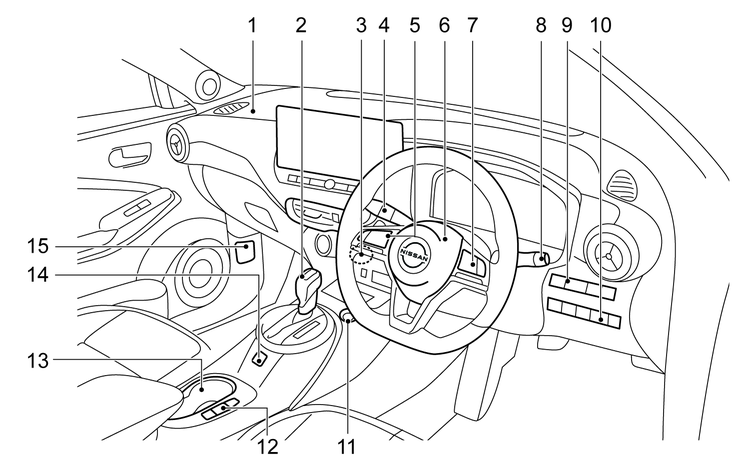 1 2 3 4 5 6 7 8 9 10

15

14

13

12 11

NISSAN