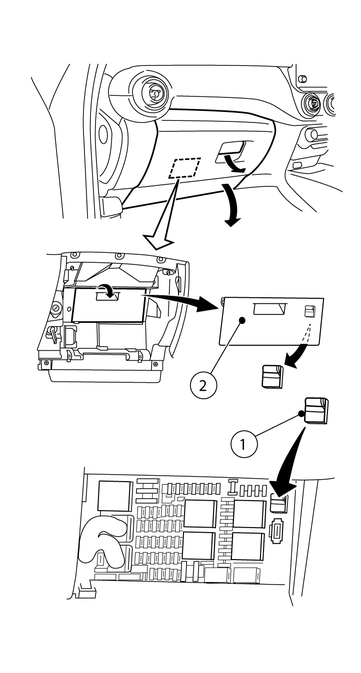 2

1