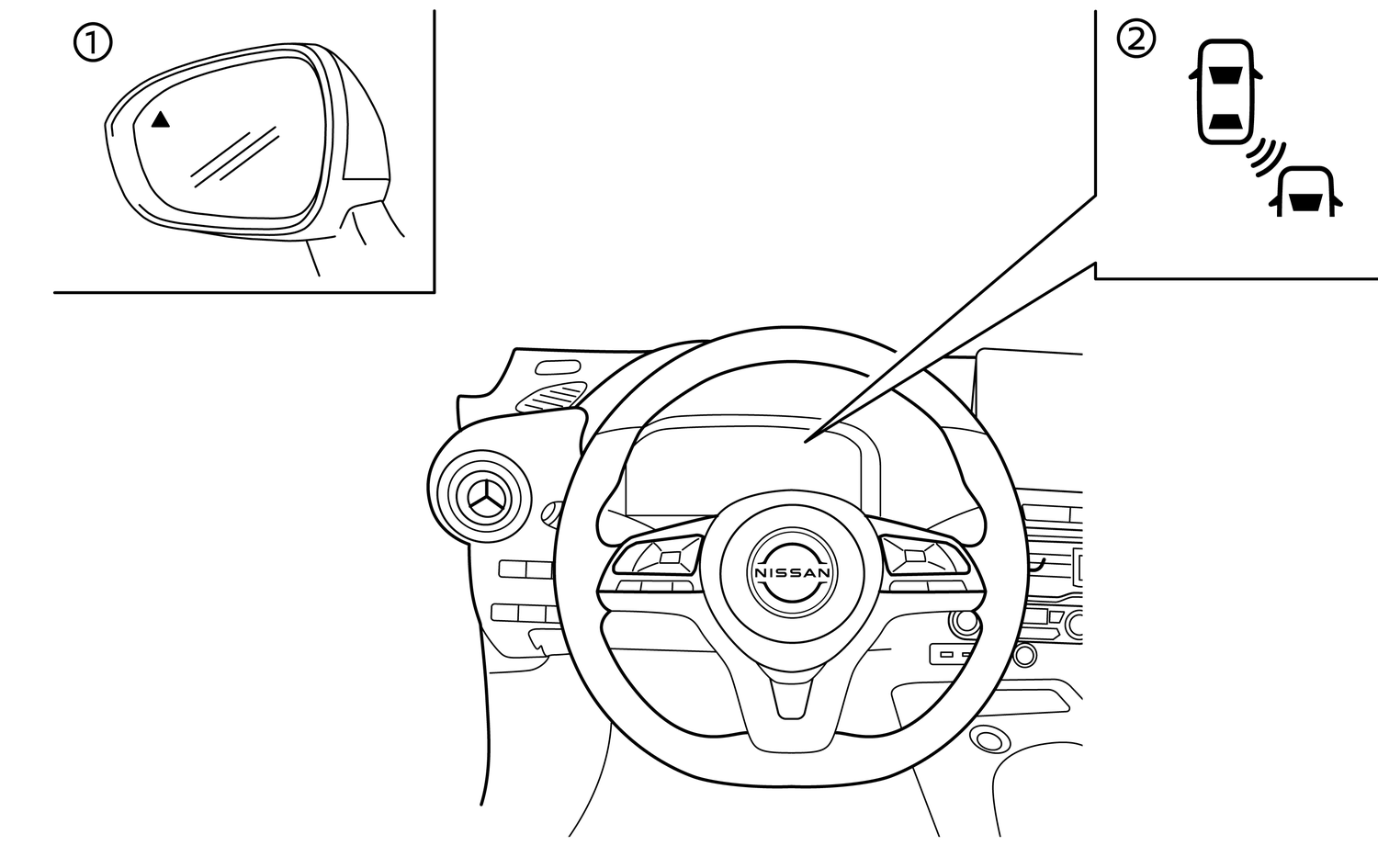 ①

②

NISSAN