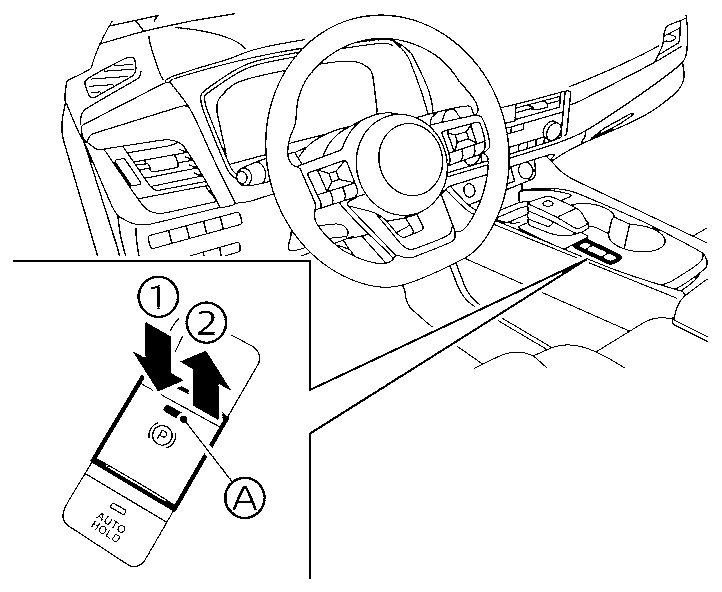 1
2
(P)
A
AUTO HOLD