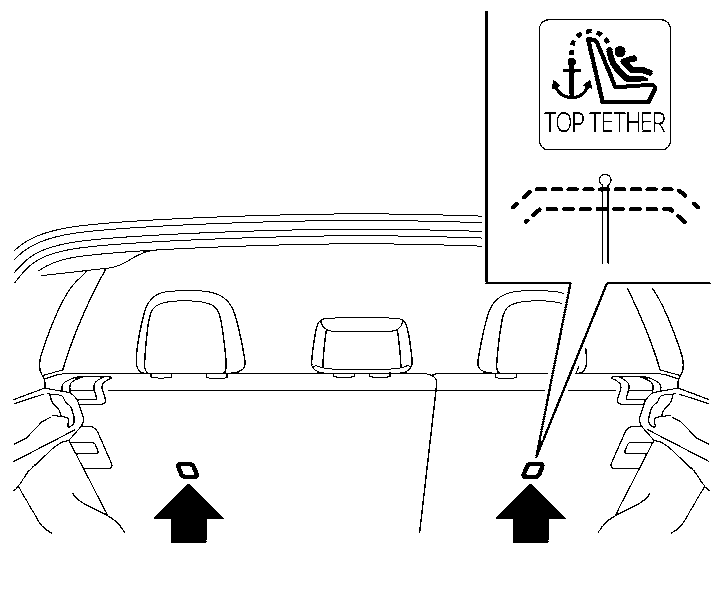 TOP TETHER