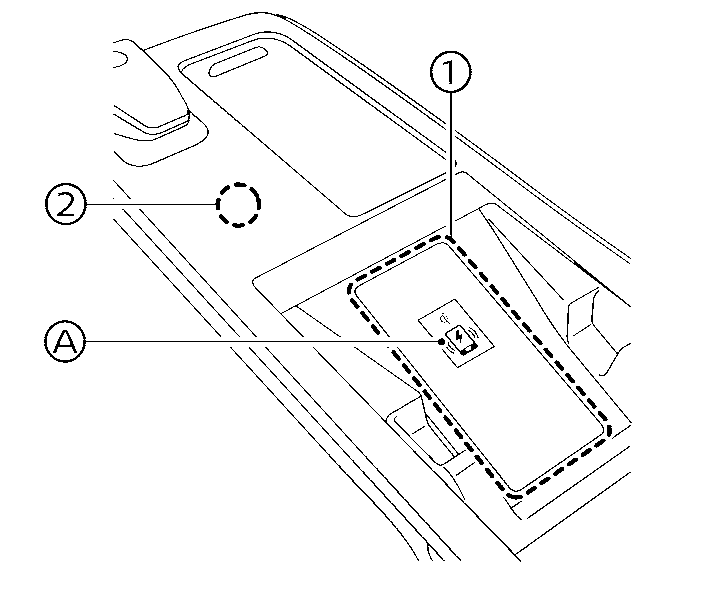 1
2
A