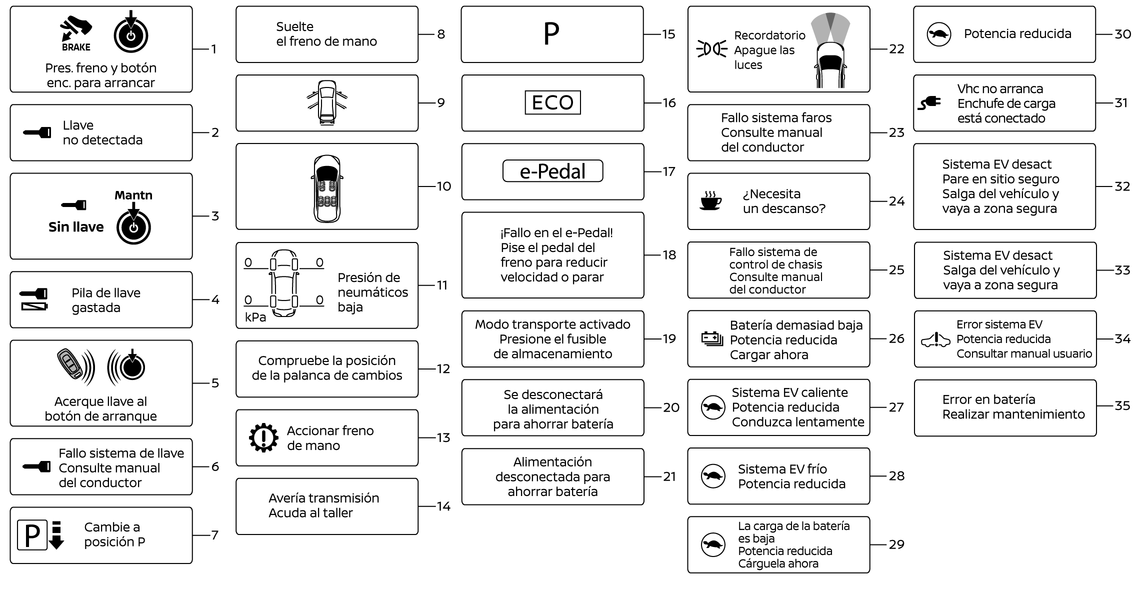 BRAKE

Pres. freno y botón enc. para arrancar

1

Llave no detectada

2

Mantn

Sin llave

3

Pila de llave gastada

4

Acerque llave al botón de arranque

5

Fallo sistema de llave Consulte manual del conductor

6

P

Cambie a posición P

7

Suelte el freno de mano

8

9

10

0 0

0 0

kPa

Presión de neumáticos baja

11

Compruebe la posición de la palanca de cambios

12

Accionar freno de mano

13

Avería transmisión Acuda al taller

14

P

15

ECO

16

e-Pedal

17

¡Fallo en el e-Pedal! Pise el pedal del freno para reducir velocidad o parar

18

Modo transporte activado Presione el fusible de almacenamiento

19

Se desconectará la alimentación para ahorrar batería

20

Alimentación desconectada para ahorrar batería

21

Recordatorio Apague las luces

22

Fallo sistema faros Consulte manual del conductor

23

¿Necesita un descanso?

24

Fallo sistema de control de chasis Consulte manual del conductor

25

Batería demasiad baja Potencia reducida Cargar ahora

26

Sistema EV caliente Potencia reducida Conduzca lentamente

27

Sistema EV frío Potencia reducida

28

La carga de la batería es baja Potencia reducida Cárguela ahora

29

Potencia reducida

30

Vhc no arranca Enchufe de carga está conectado

31

Sistema EV desact Pare en sitio seguro Salga del vehículo y vaya a zona segura

32

Sistema EV desact Salga del vehículo y vaya a zona segura

33

Error sistema EV Potencia reducida Consultar manual usuario

34

Error en batería Realizar mantenimiento

35