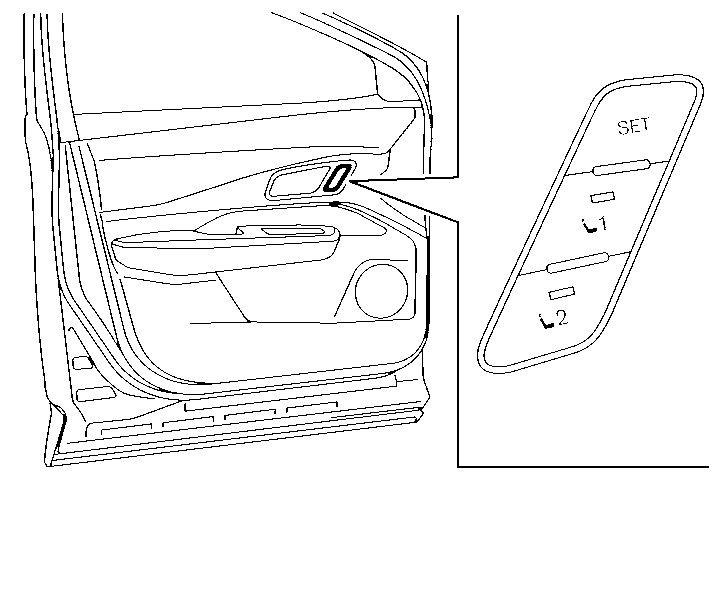 SET
1
2