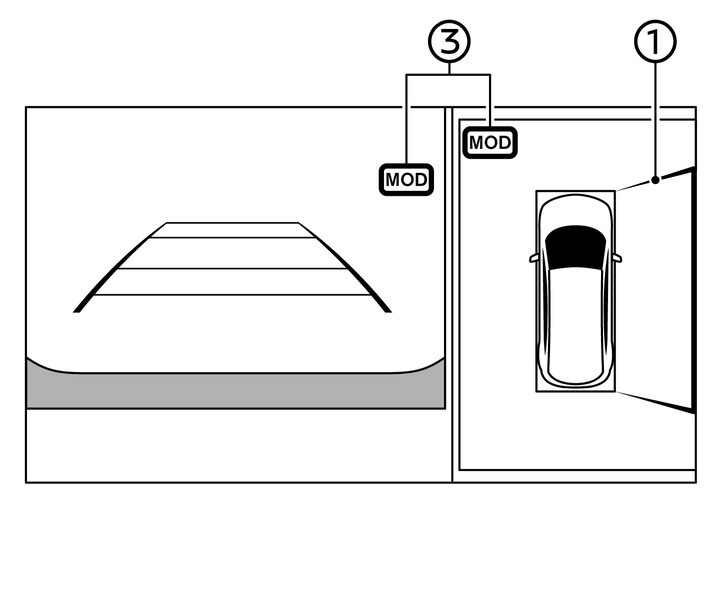 ③
①
MOD
MOD