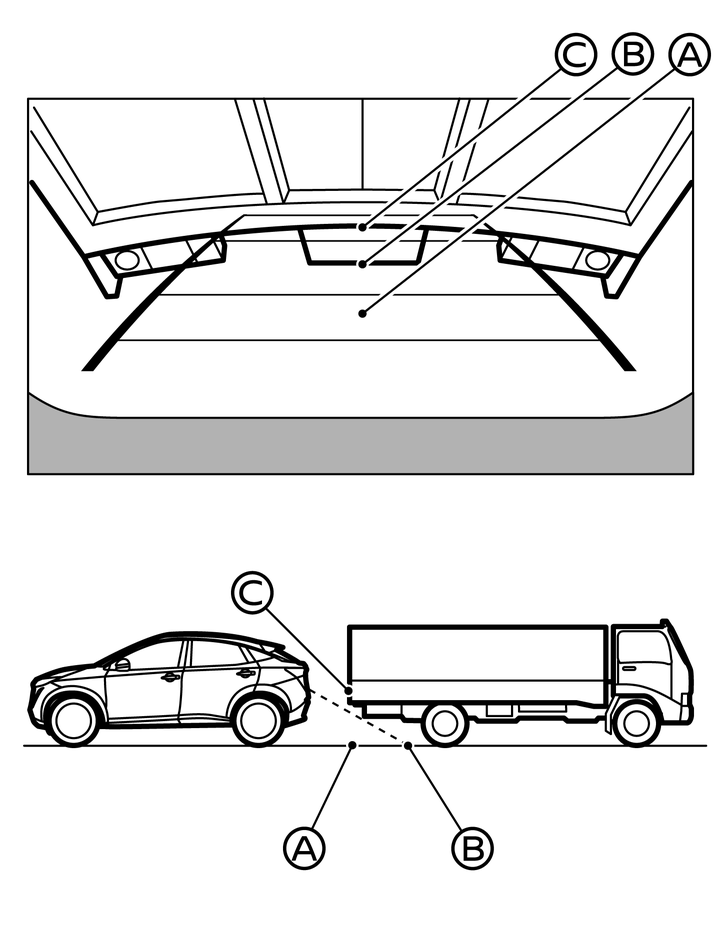 C B A

C

A B