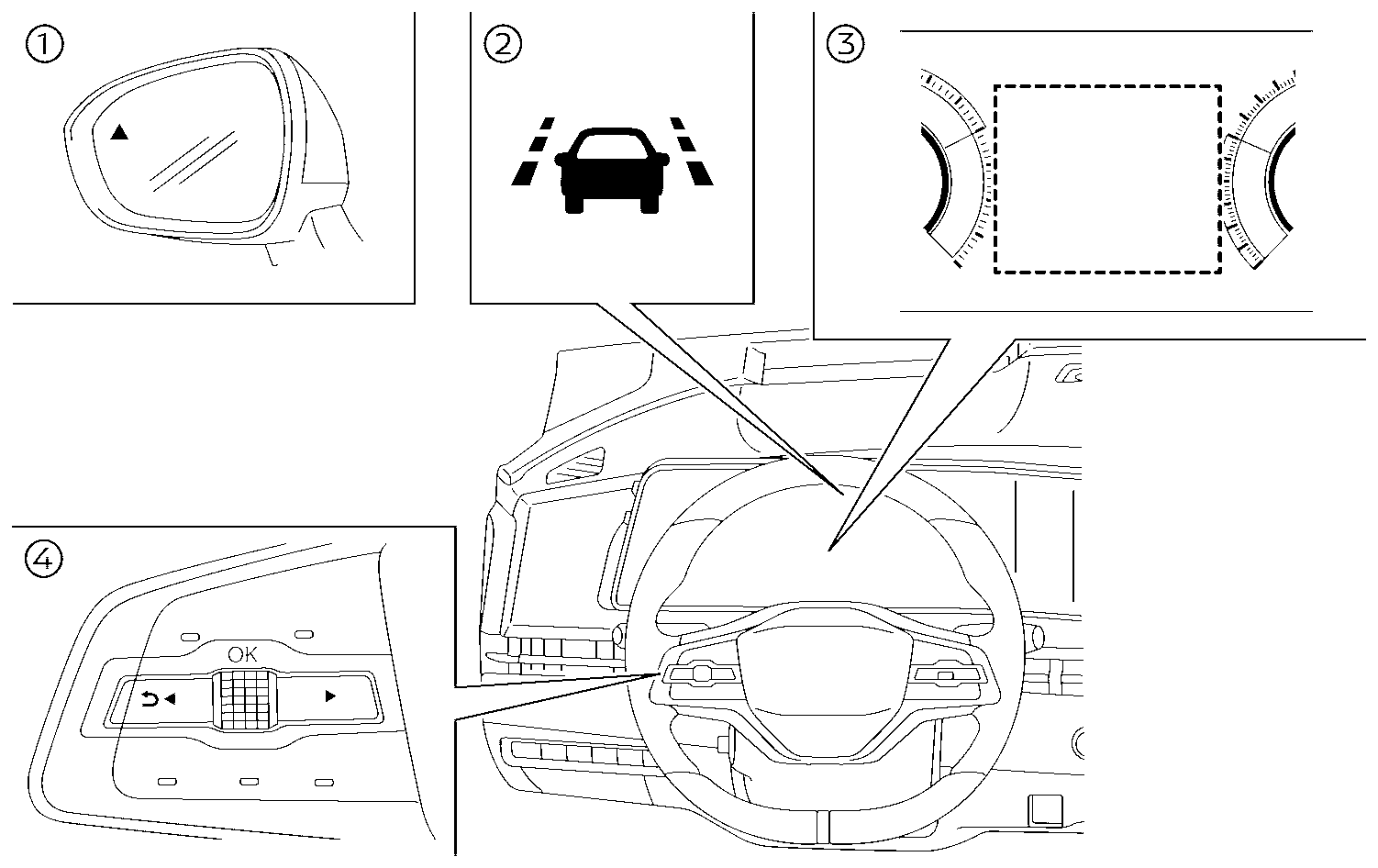 ①

②

③

④

OK