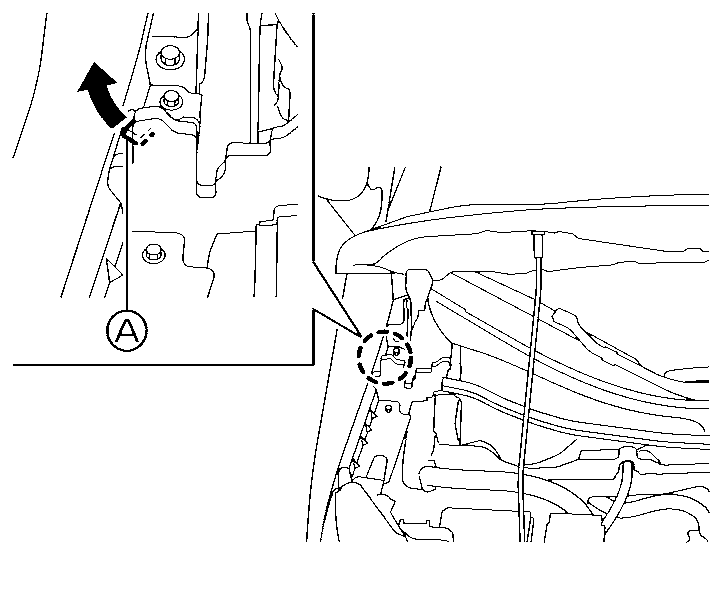 A