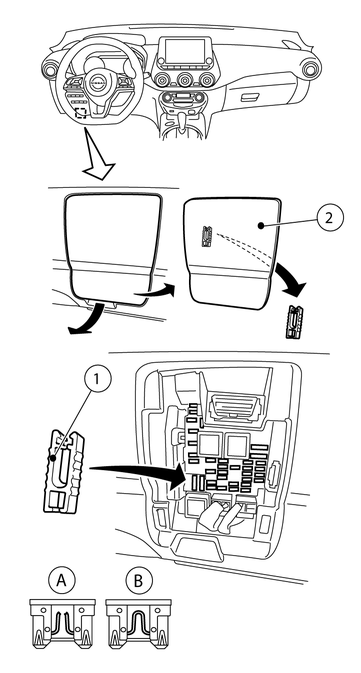 2

1

A

B