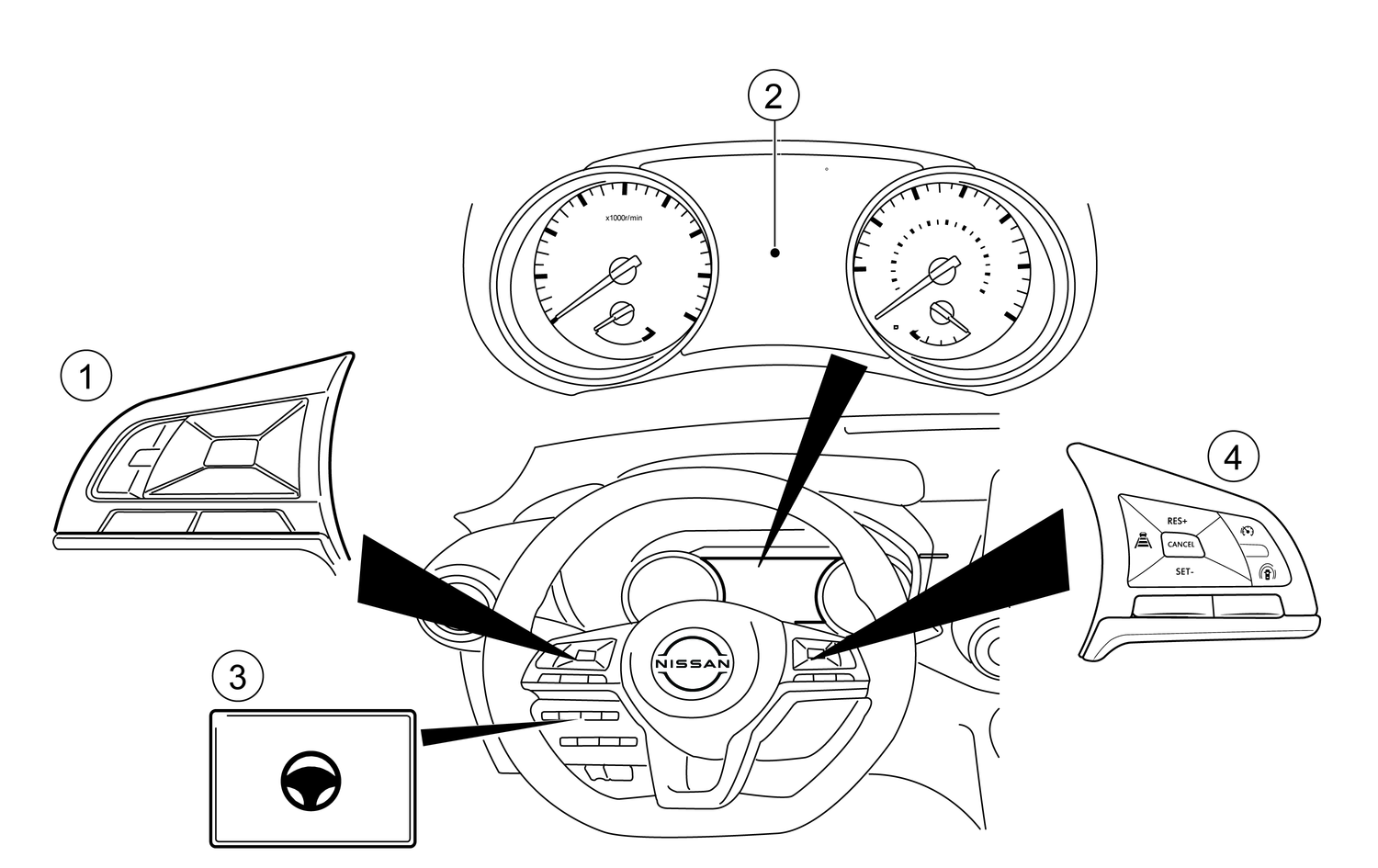 2

x1000r/min

1

4

RES+

CANCEL

SET-

NISSAN

3