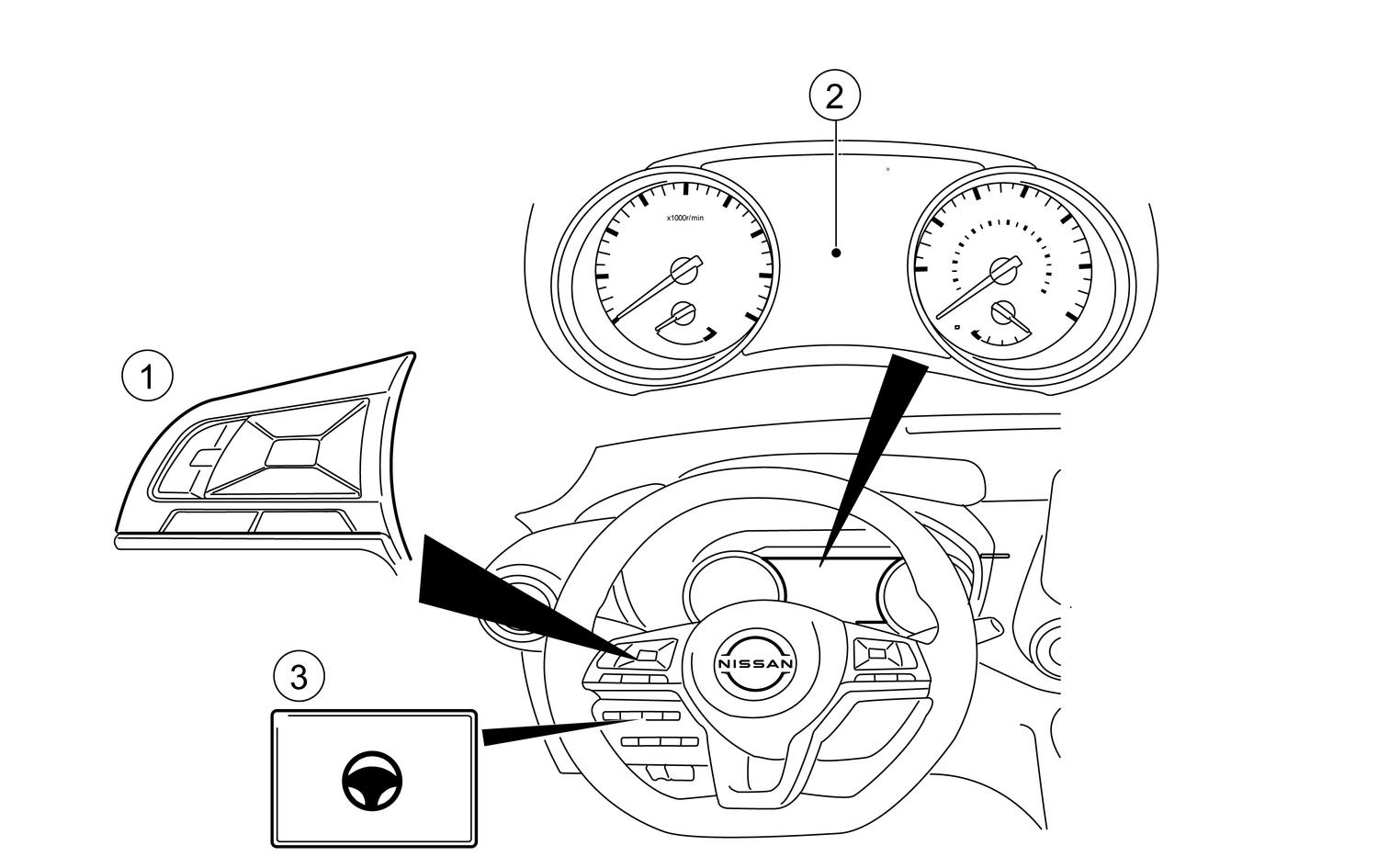 2

x1000r/min

1

NISSAN

3