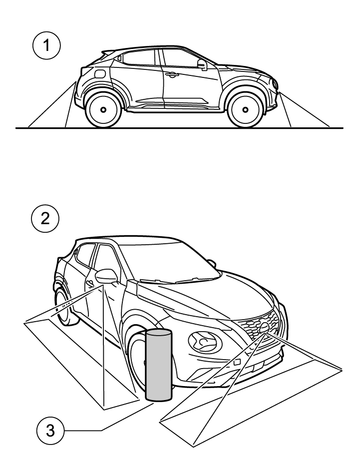 1

2

3