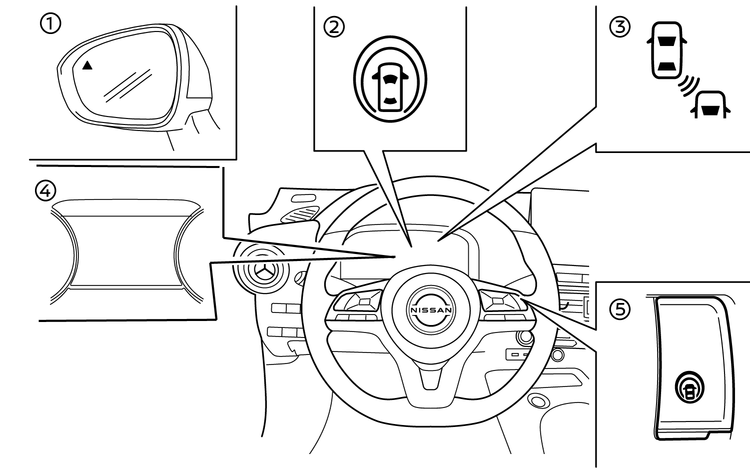 ①
②
③
④
⑤
NISSAN