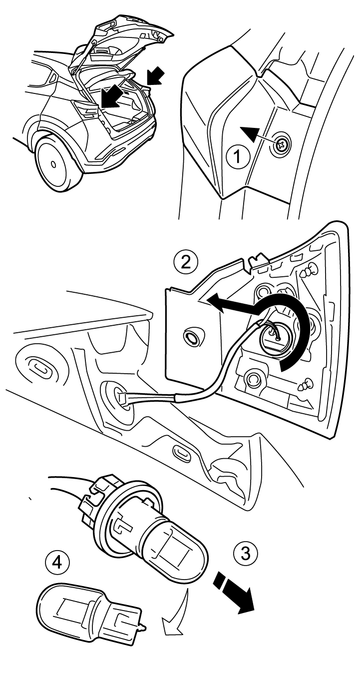 1
2
3
4