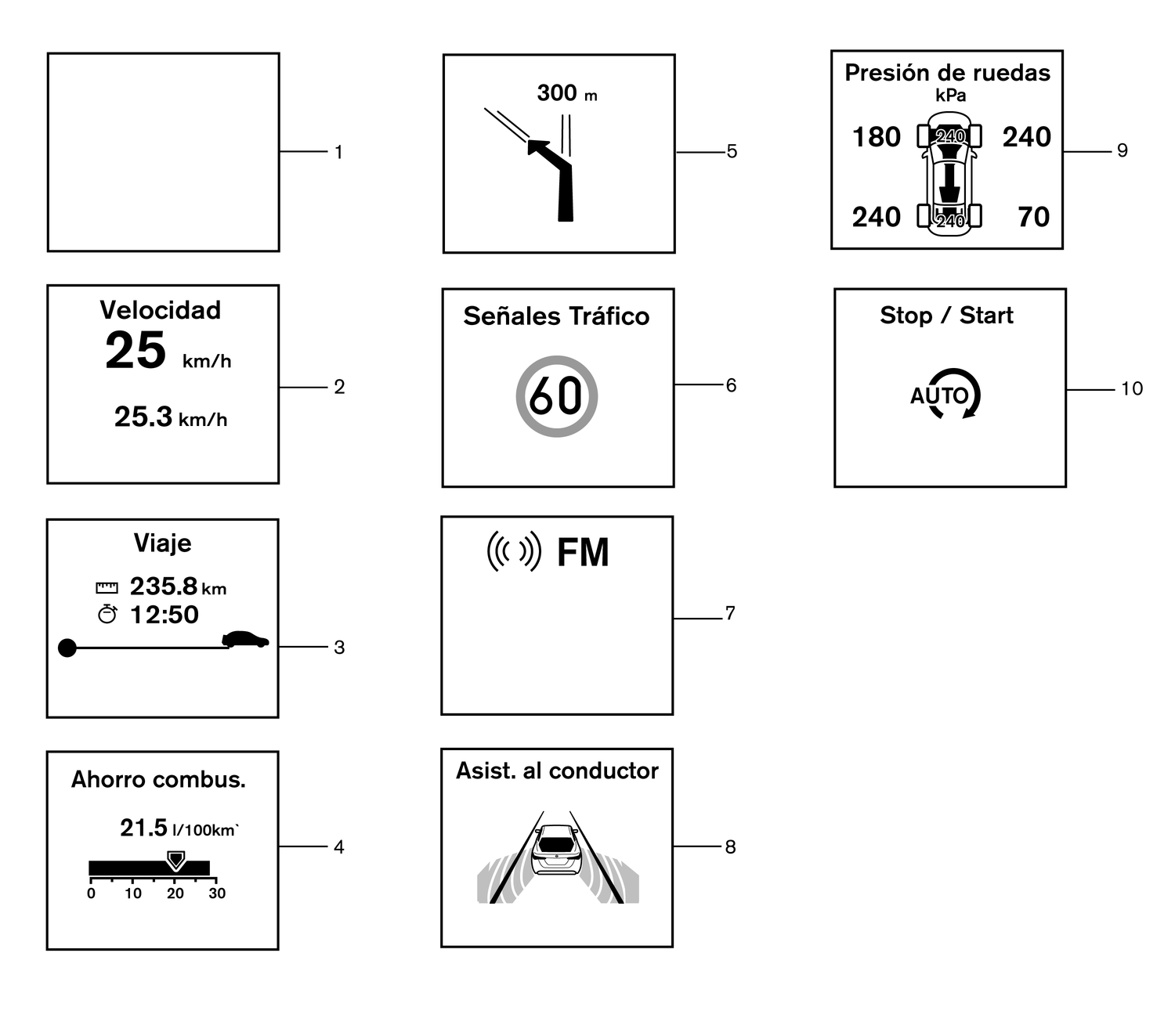 1

Velocidad
25 km/h
25.3 km/h

2

Viaje
235.8 km
12:50

3

Ahorro combus.
21.5 l/100km`
0 10 20 30

4

300 m

5

Señales Tráfico
60

6

FM

7

Asist. al conductor

8

Presión de ruedas
kPa
180 240
240
240
240 70

9

Stop / Start
AUTO

10