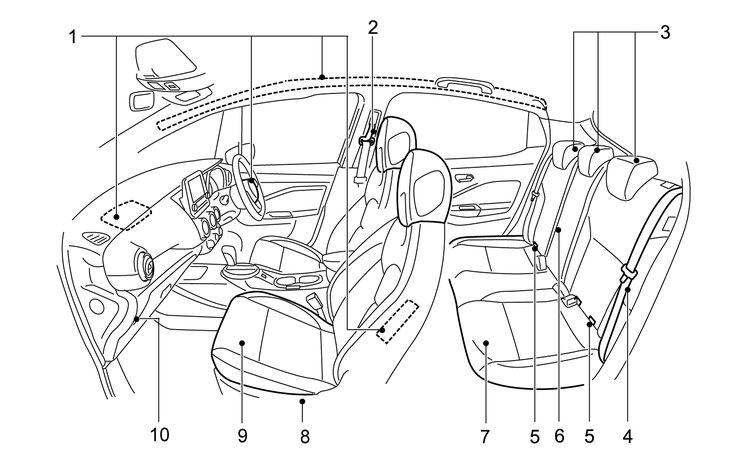 1
2
3
10
9
8
7
5
6
5
4