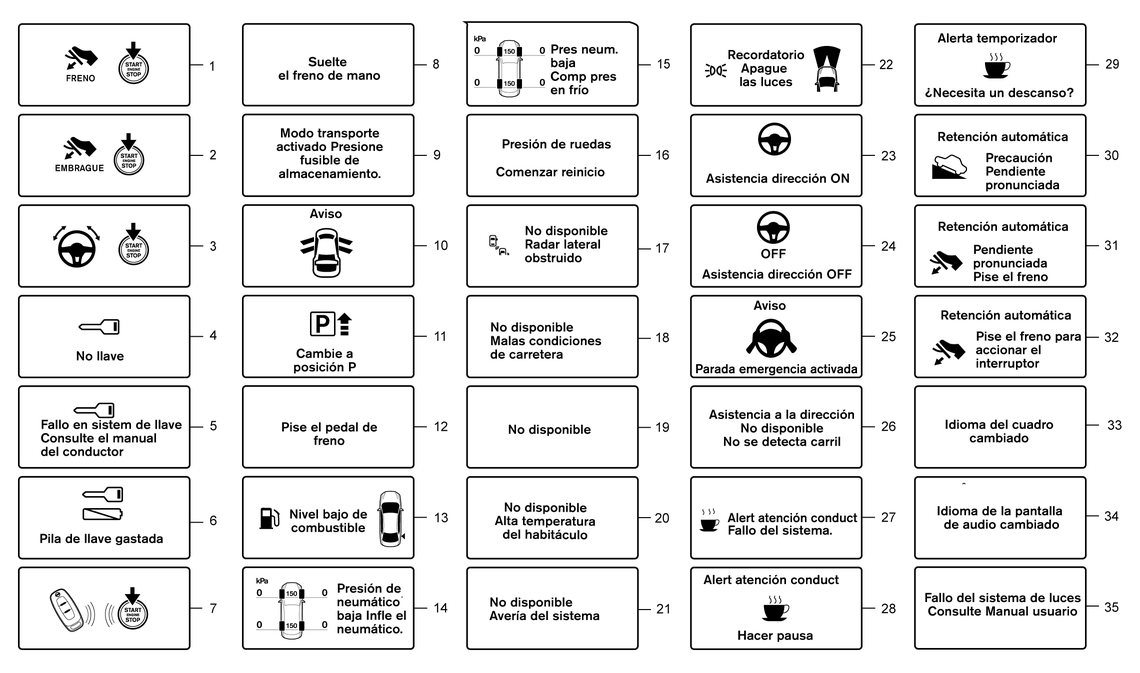 FRENO
START ENGINE STOP
1

EMBRAGUE
START ENGINE STOP
2

START ENGINE STOP
3

No llave
4

Fallo en sistem de llave
Consulte el manual del conductor
5

Pila de llave gastada
6

START ENGINE STOP
7

Suelte el freno de mano
8

Modo transporte activado Presione fusible de almacenamiento.
9

Aviso
10

P
Cambie a posición P
11

Pise el pedal de freno
12

Nivel bajo de combustible
13

kPa
0 150 0
0 150 0
Presión de neumático baja Infle el neumático.
14

kPa
0 150 0
0 150 0
Pres neum. baja
Comp pres en frío
15

Presión de ruedas
Comenzar reinicio
16

No disponible
Radar lateral obstruido
17

No disponible
Malas condiciones de carretera
18

No disponible
19

No disponible
Alta temperatura del habitáculo
20

No disponible
Avería del sistema
21

Recordatorio
Apague las luces
22

Asistencia dirección ON
23

OFF
Asistencia dirección OFF
24

Aviso
Parada emergencia activada
25

Asistencia a la dirección
No disponible
No se detecta carril
26

Alert atención conduct
Fallo del sistema.
27

Alert atención conduct
Hacer pausa
28

Alerta temporizador
¿Necesita un descanso?
29

Retención automática
Precaución
Pendiente pronunciada
30

Retención automática
Pendiente pronunciada
Pise el freno
31

Retención automática
Pise el freno para accionar el interruptor
32

Idioma del cuadro cambiado
33

Idioma de la pantalla de audio cambiado
34

Fallo del sistema de luces
Consulte Manual usuario
35