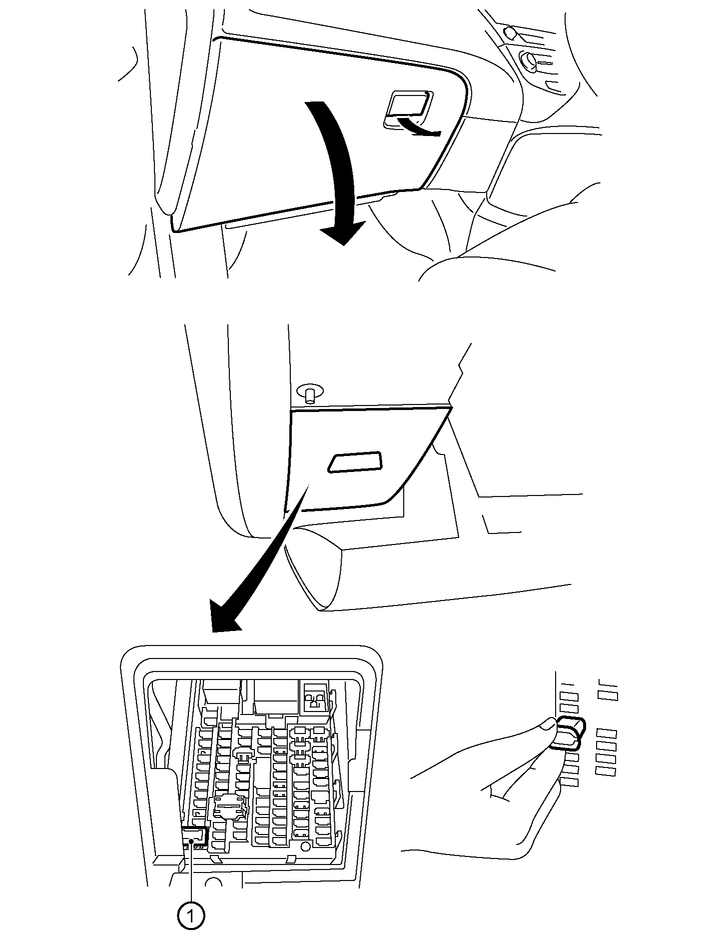 1