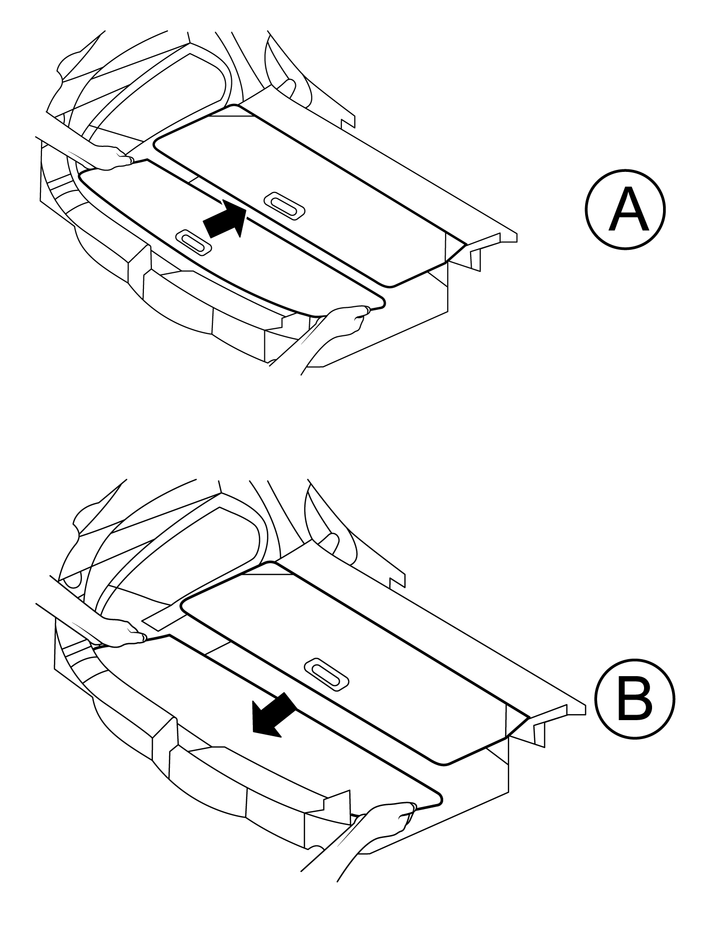 A

B