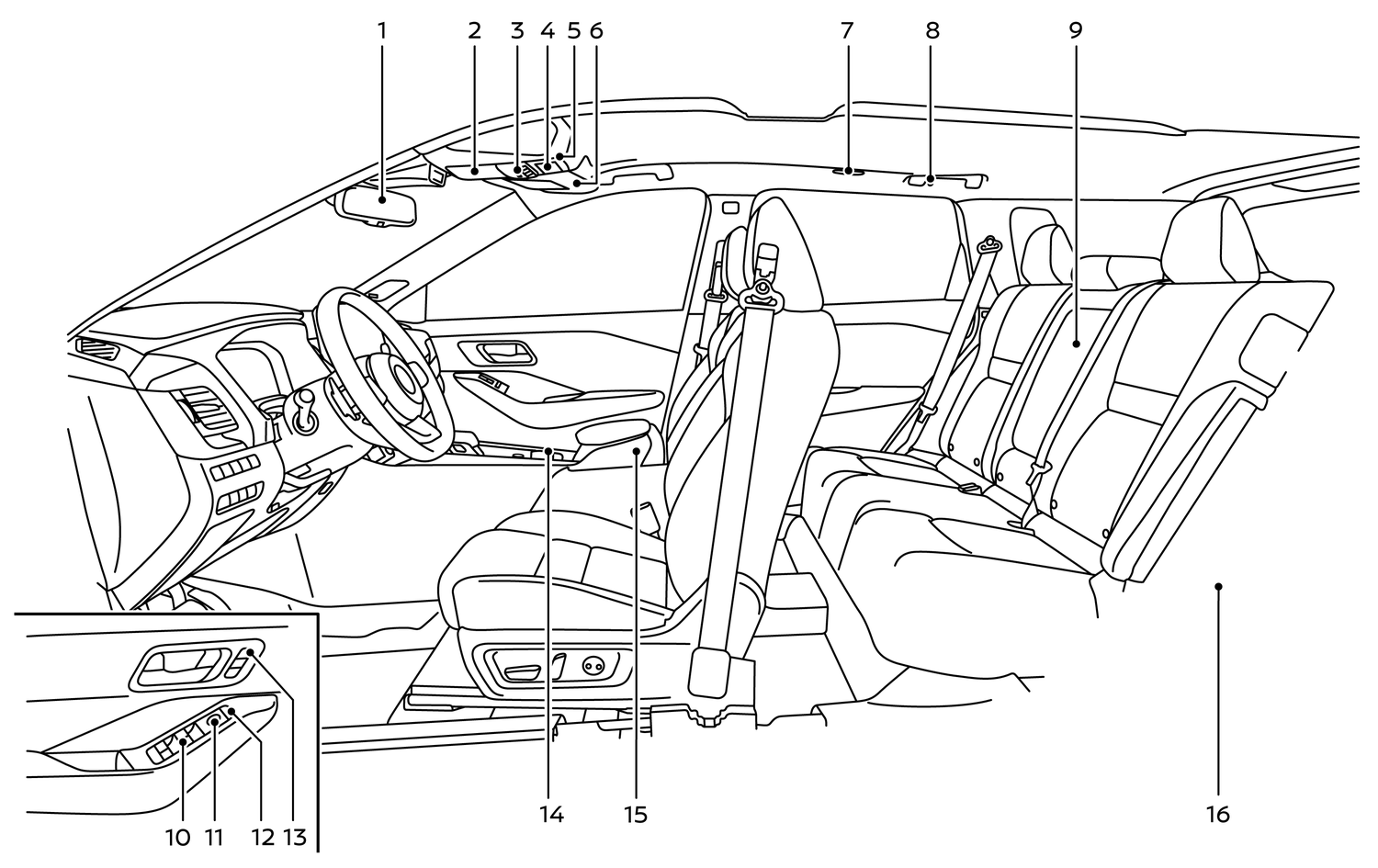 1 2 3 4 5 6 7 8 9

10 11 12 13

14 15 16