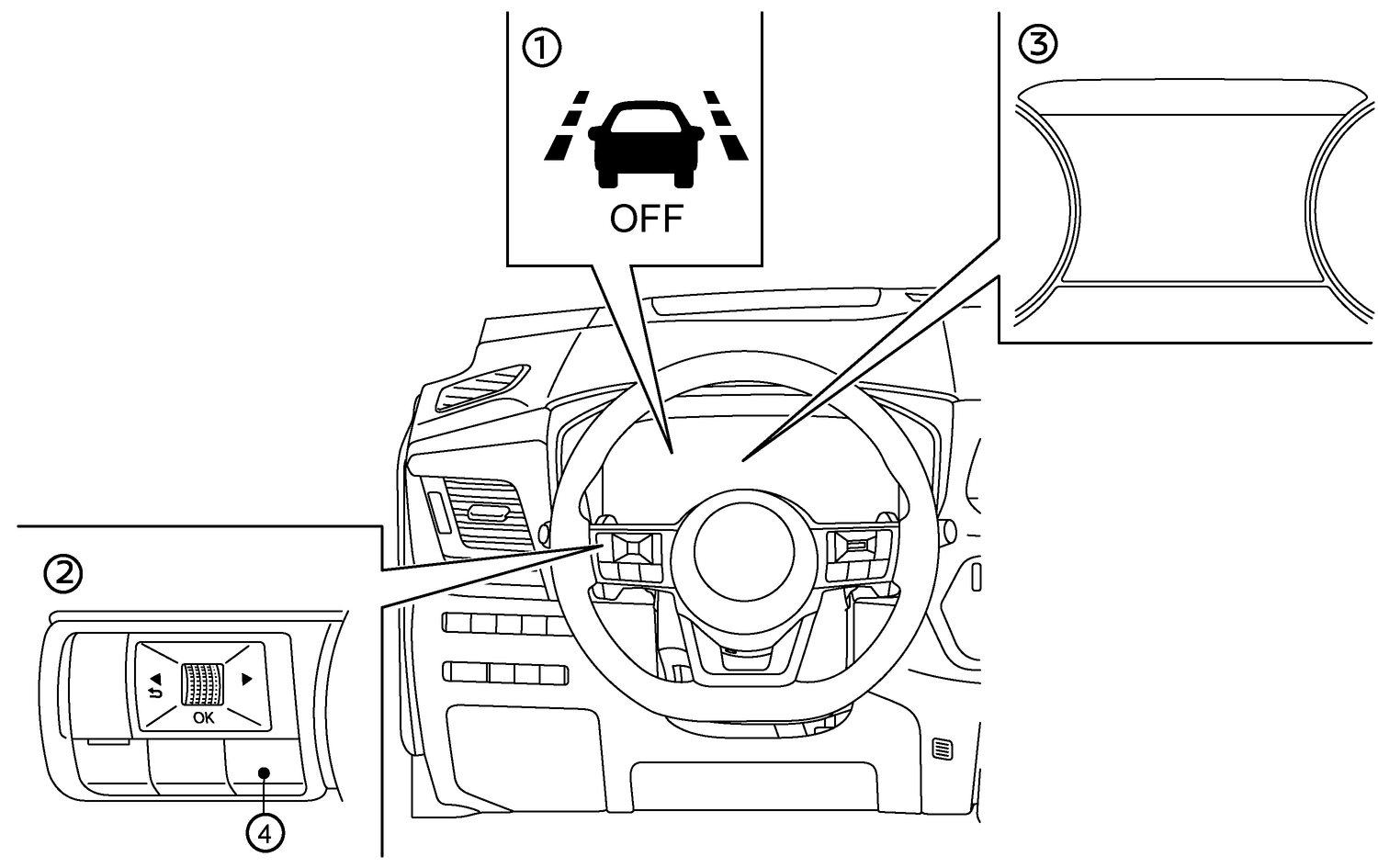 ①

OFF

③

②

OK

④