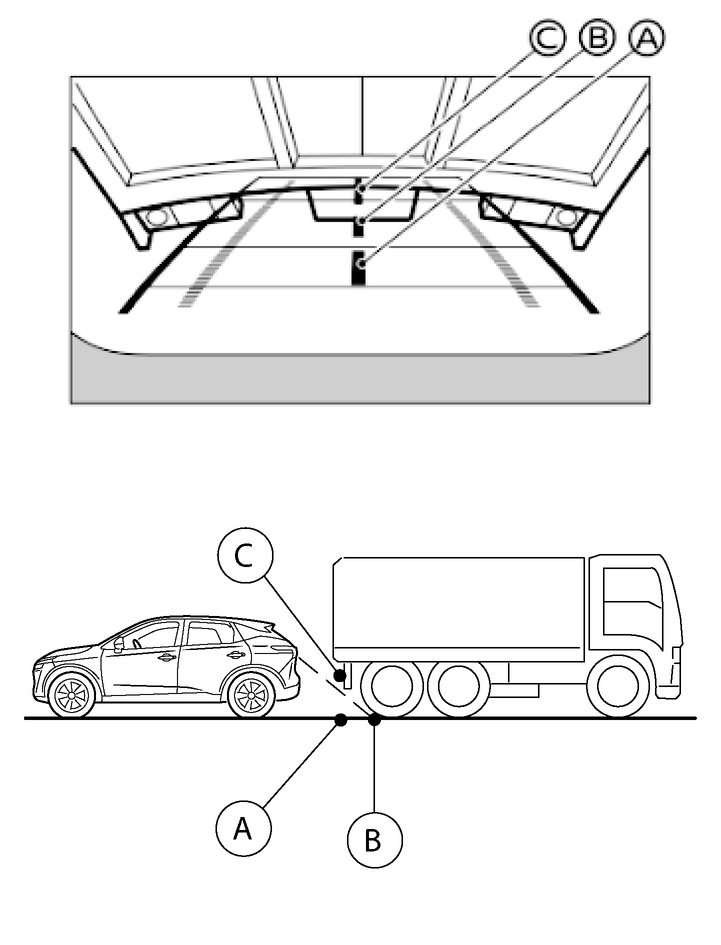 C B A

C

A B