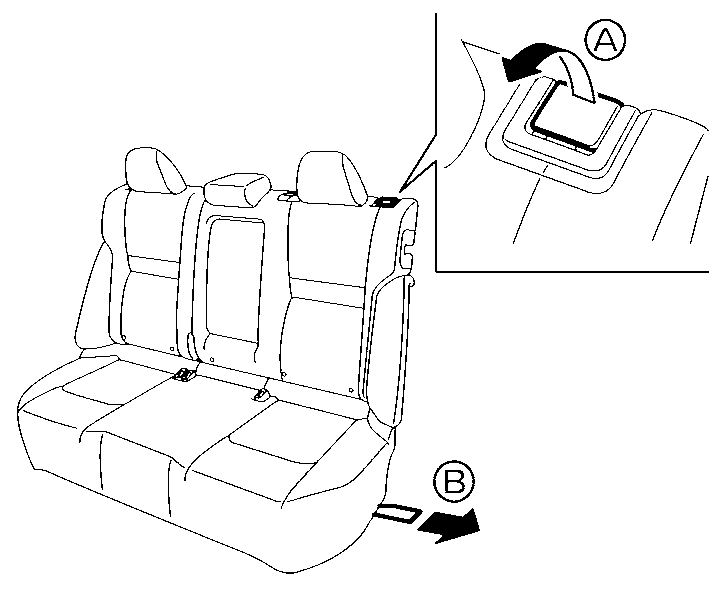 A

B