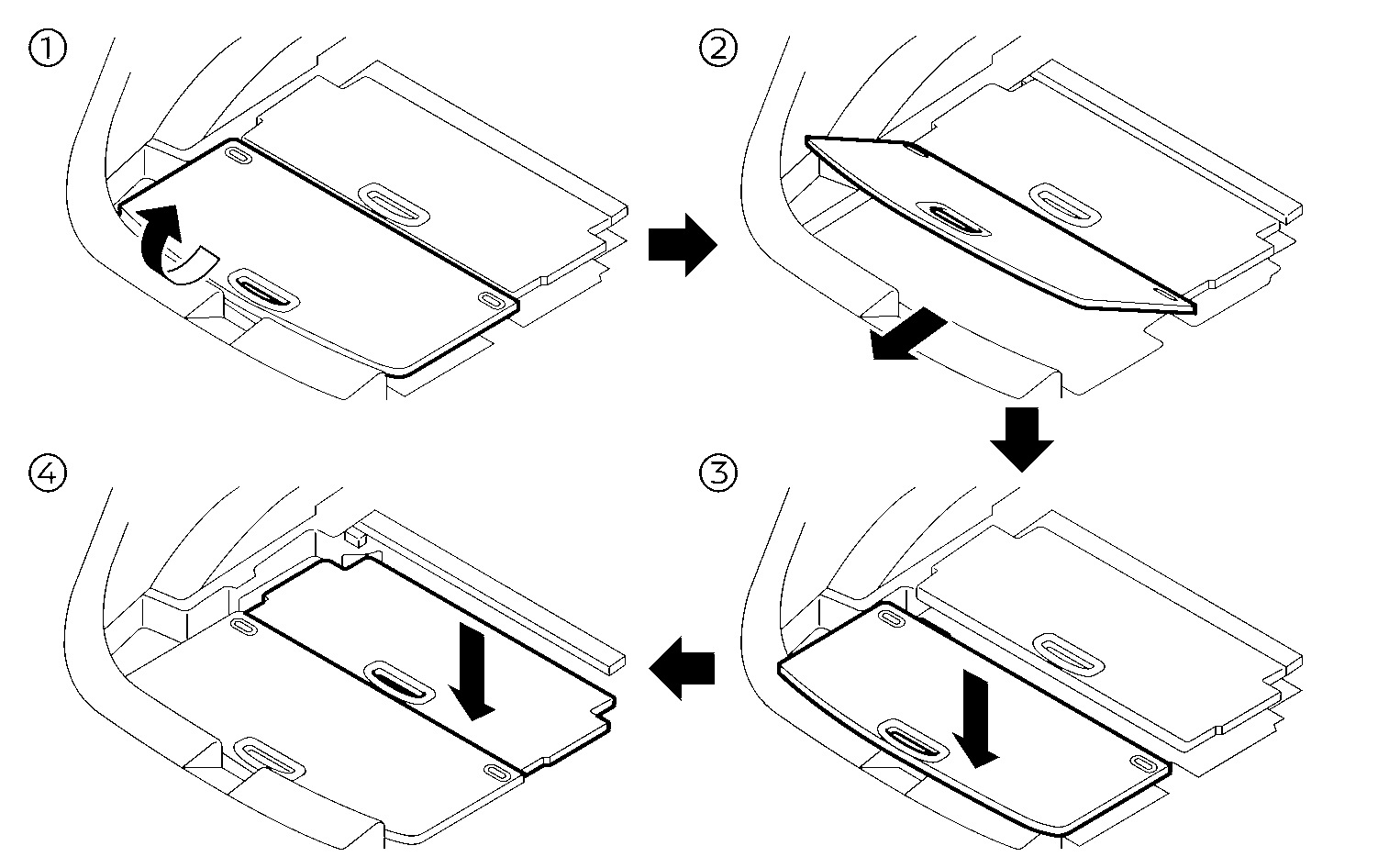 ①
②
④
③