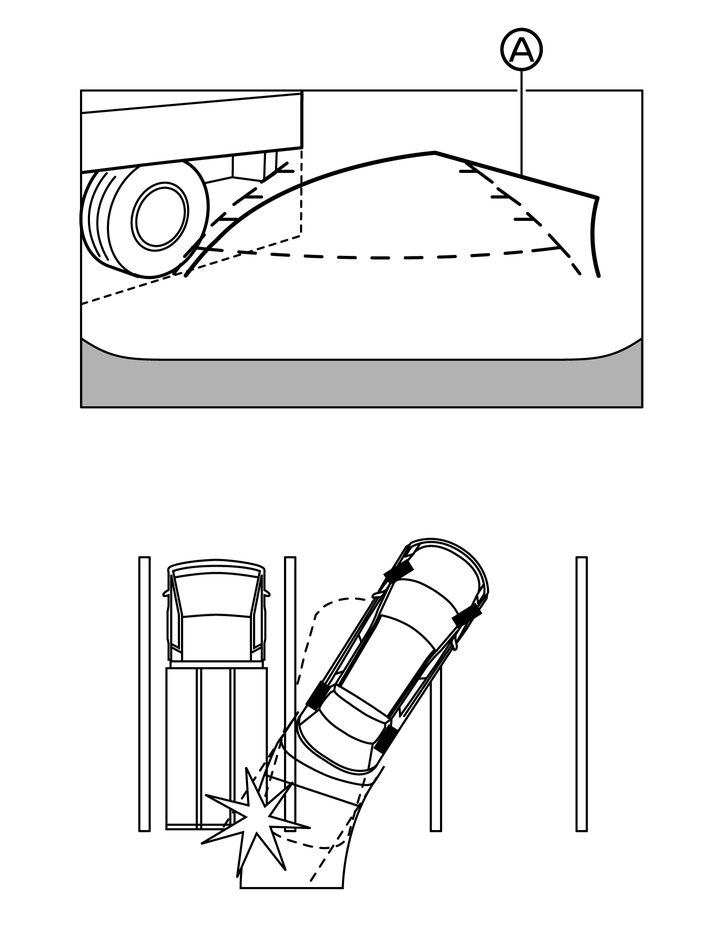 A