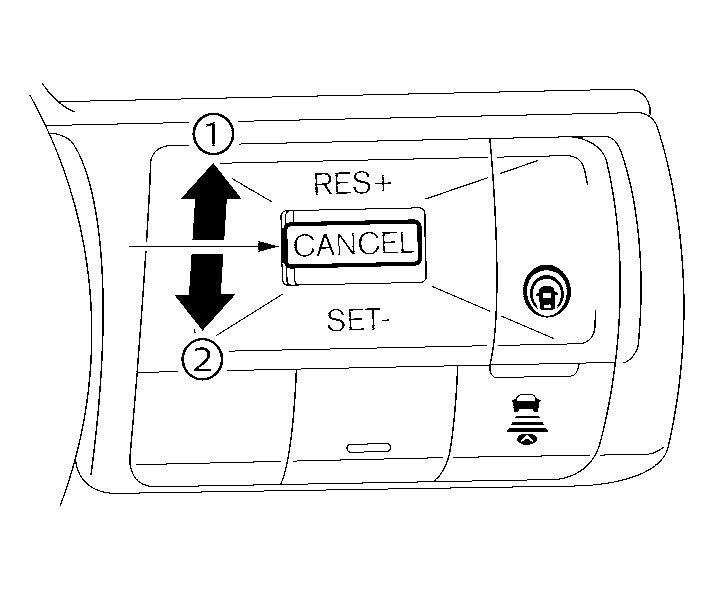 1
RES+
CANCEL
SET-
2