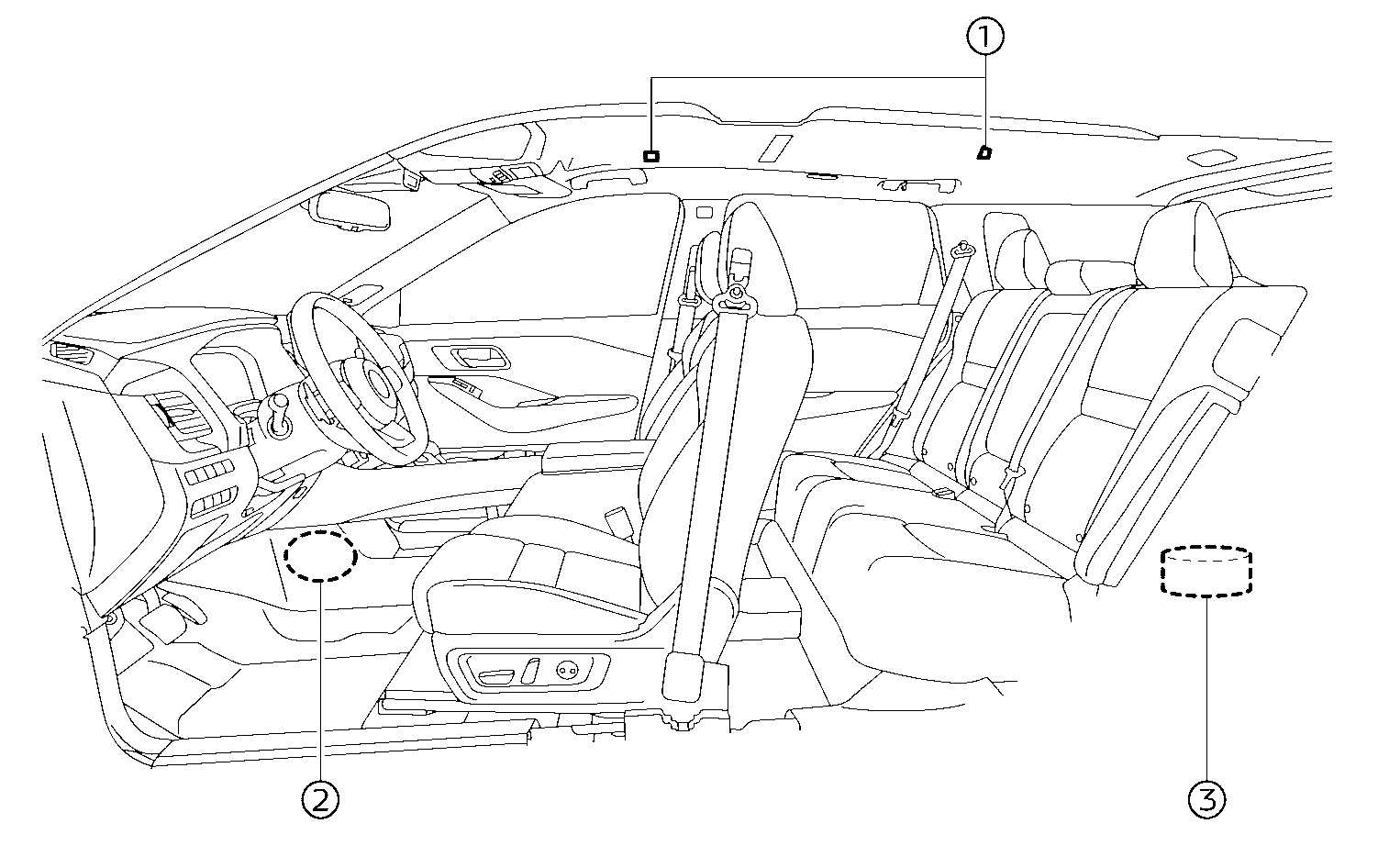 ①
②
③