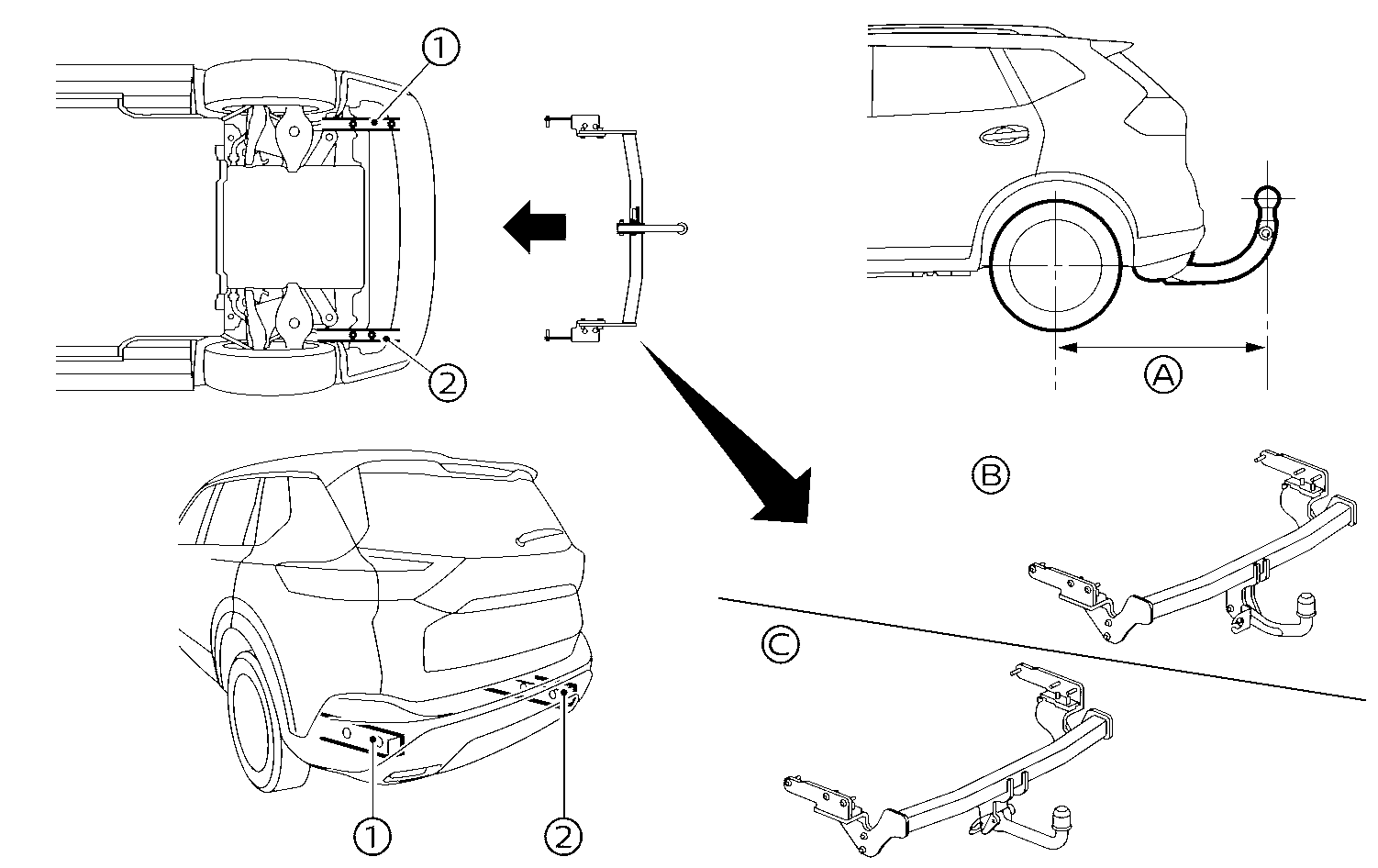 1
2
A
B
C
1
2